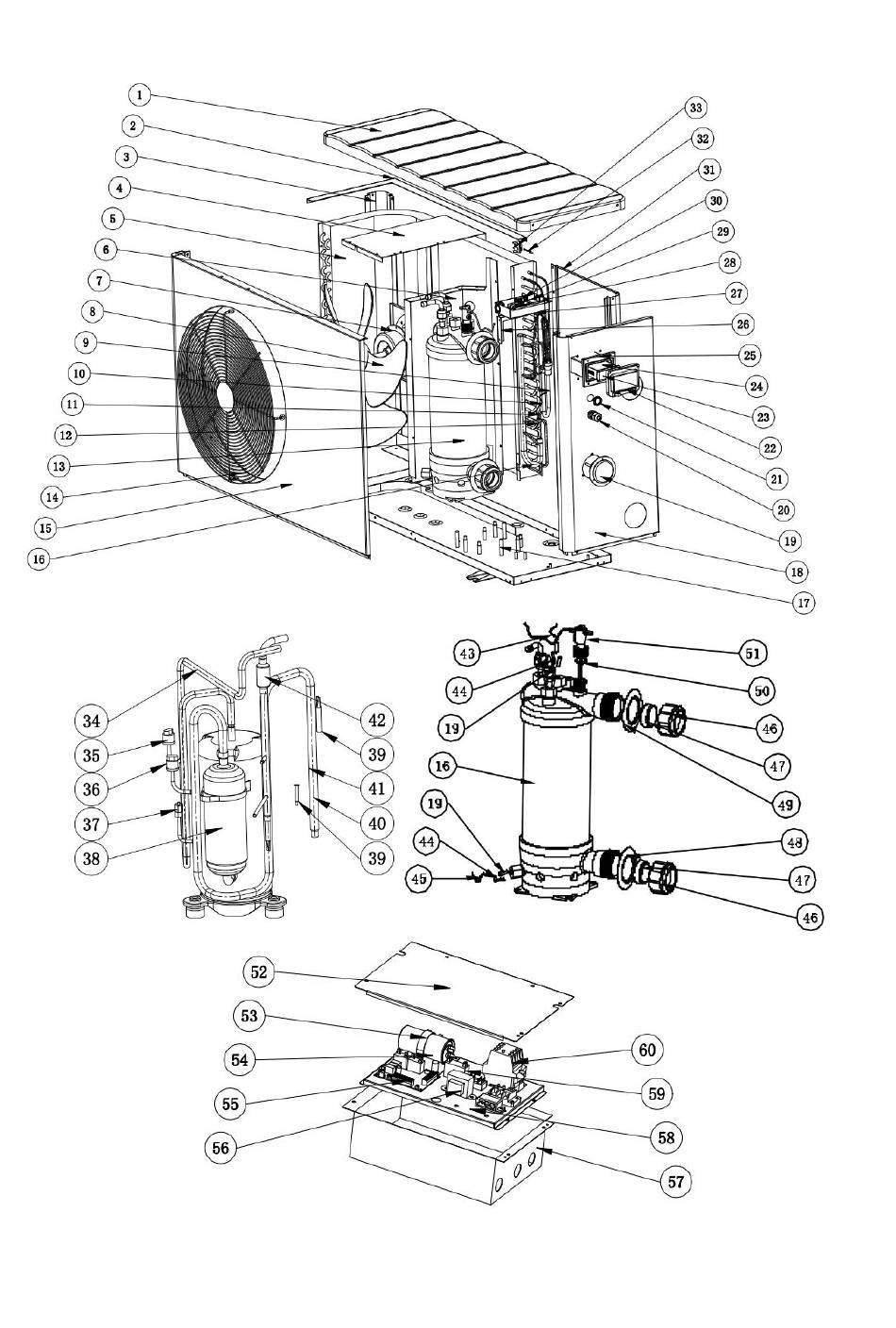 1
2
3
4
5
6
7
8
9
10
11
12
13
14
15
16
33
32
31
30
29
28
27
26
25
24
23
22
21
20
19
18
17
34
35
36
37
38
42
39
41
40
39
43
44
19
16
19
44
45
51
50
46
47
49
48
47
46
52
53
54
55
56
60
59
58
57