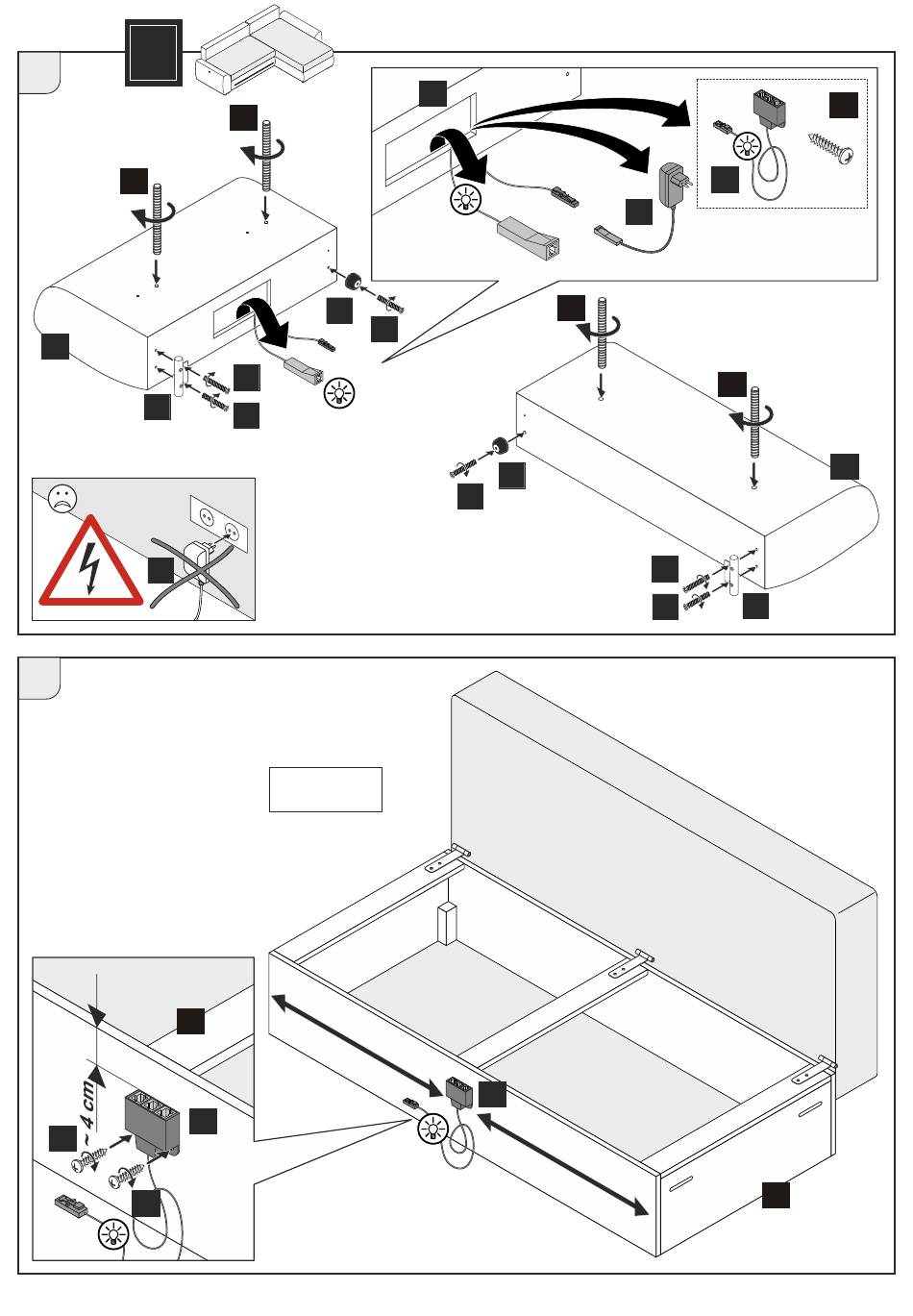 ~ 4 cm