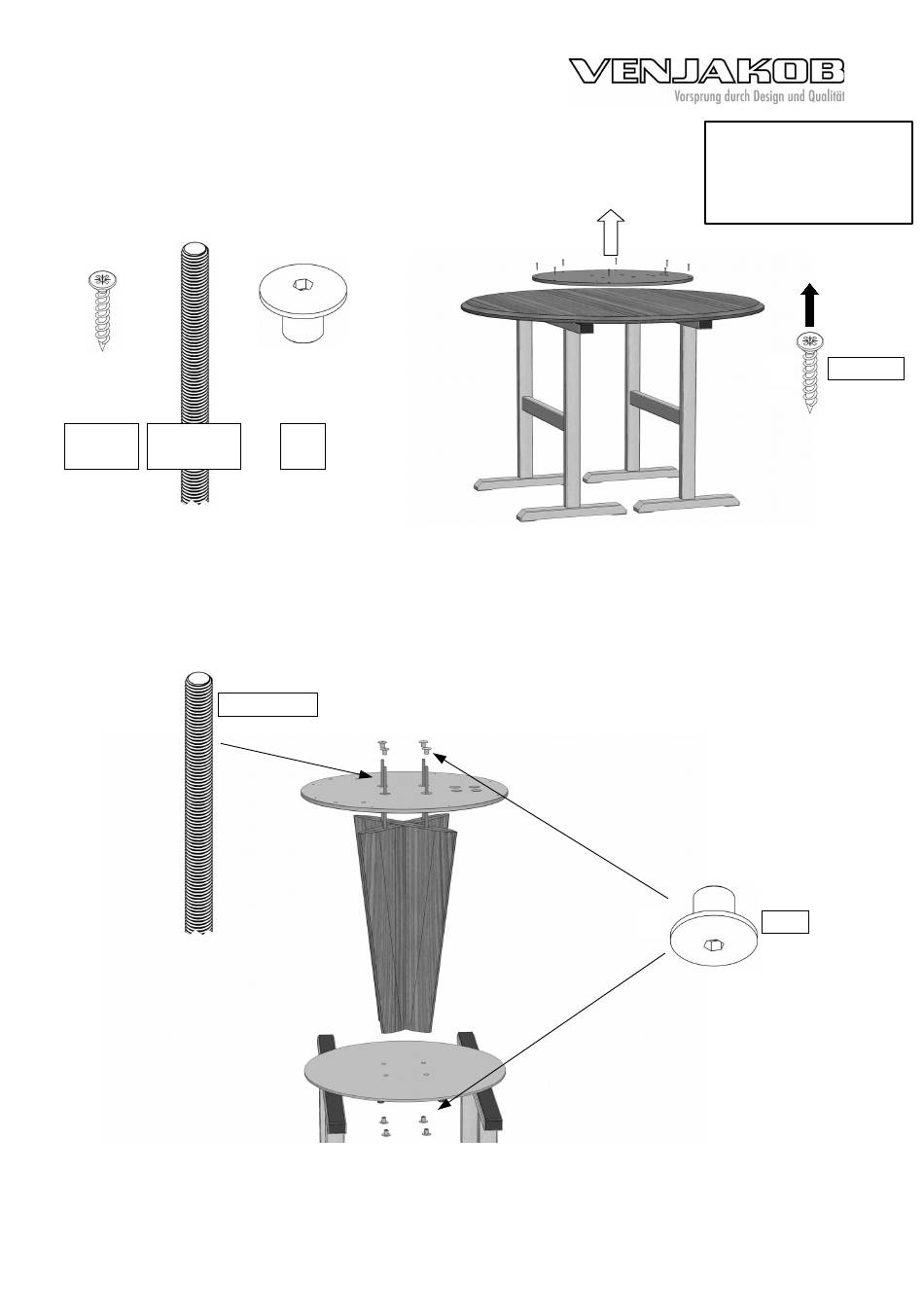 VENJAKOB
Vorsprung durch Design und Qualität