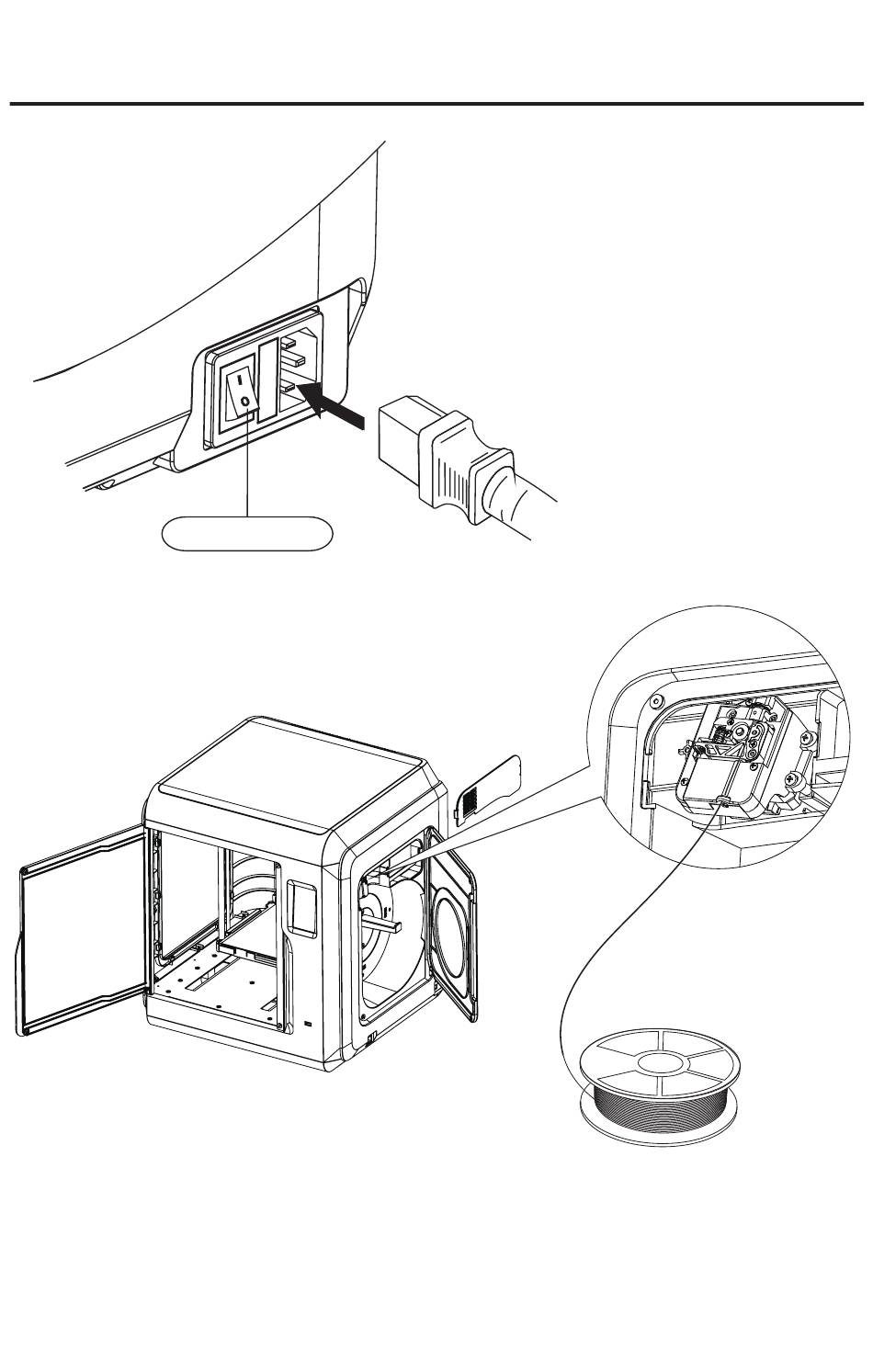 I
O