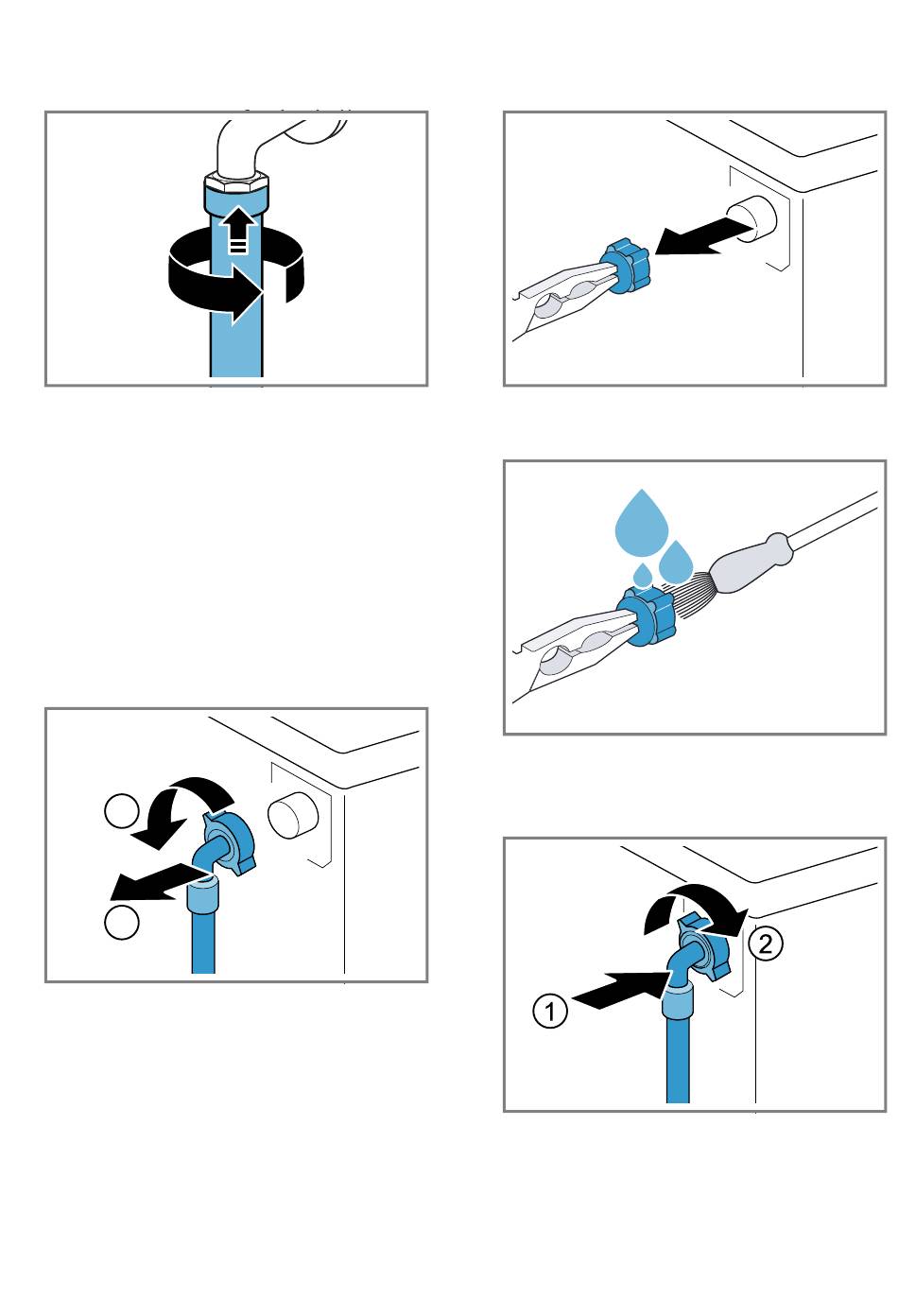 2

1