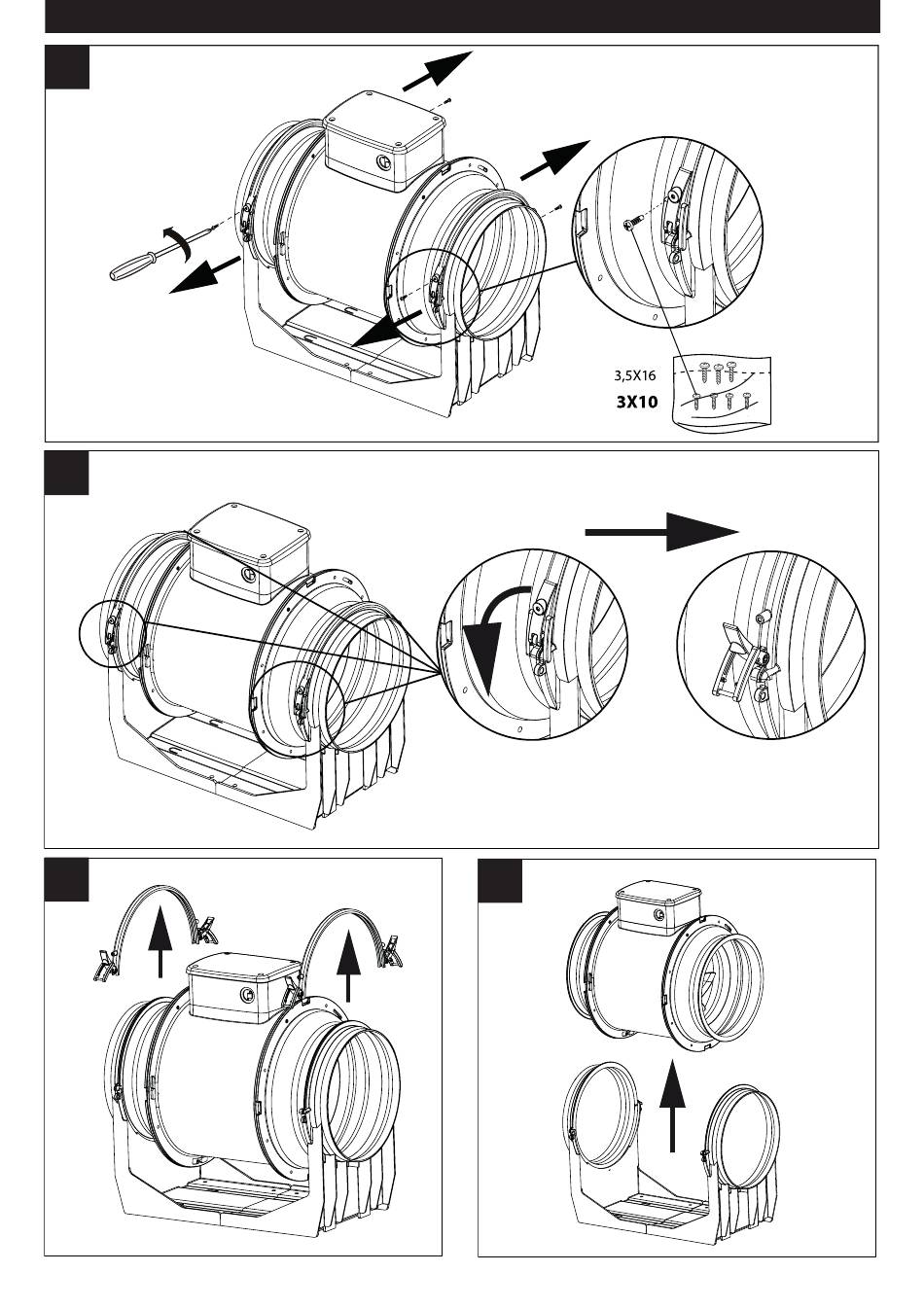 3,5X16
3X10