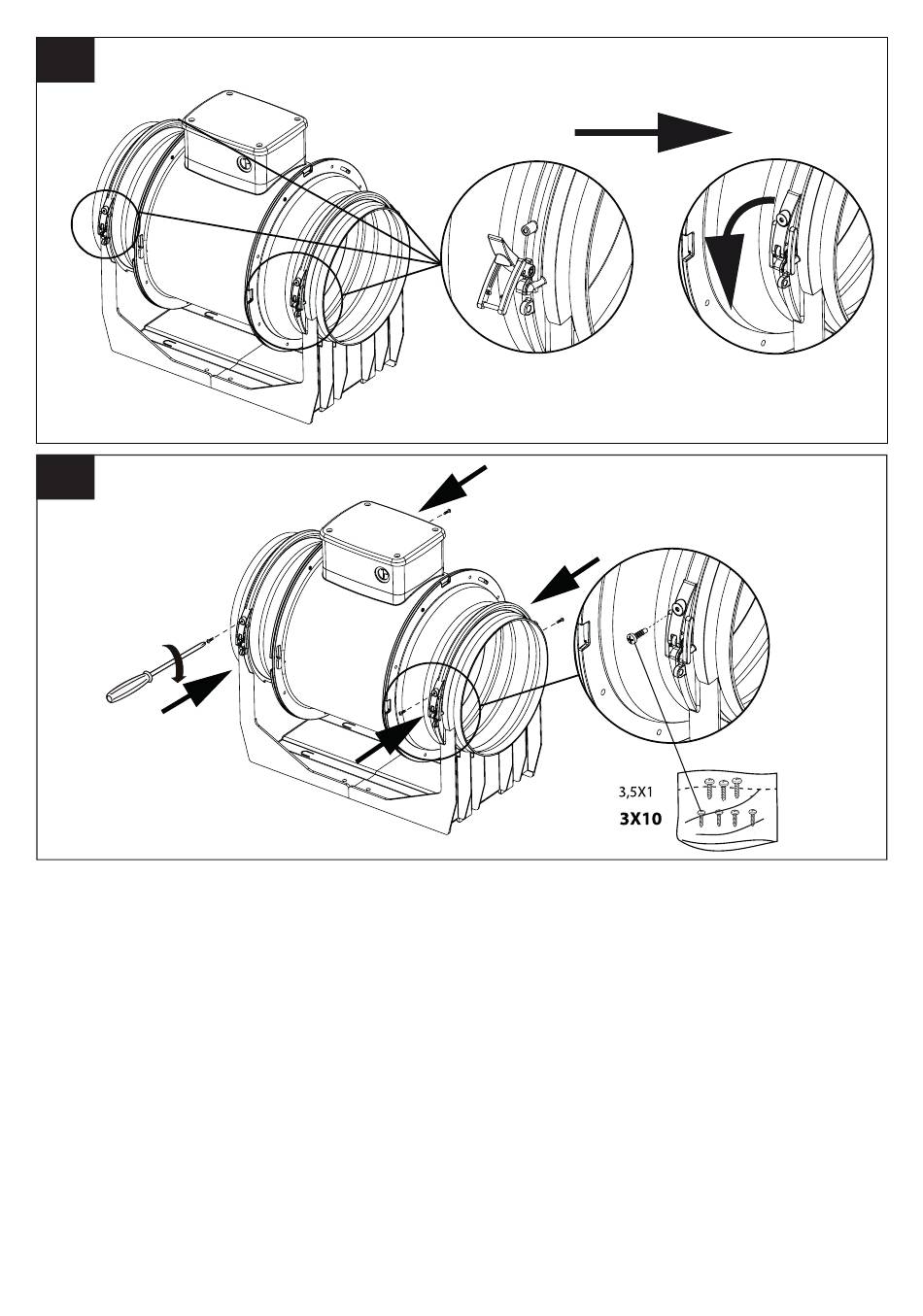 3,5X1

3X10