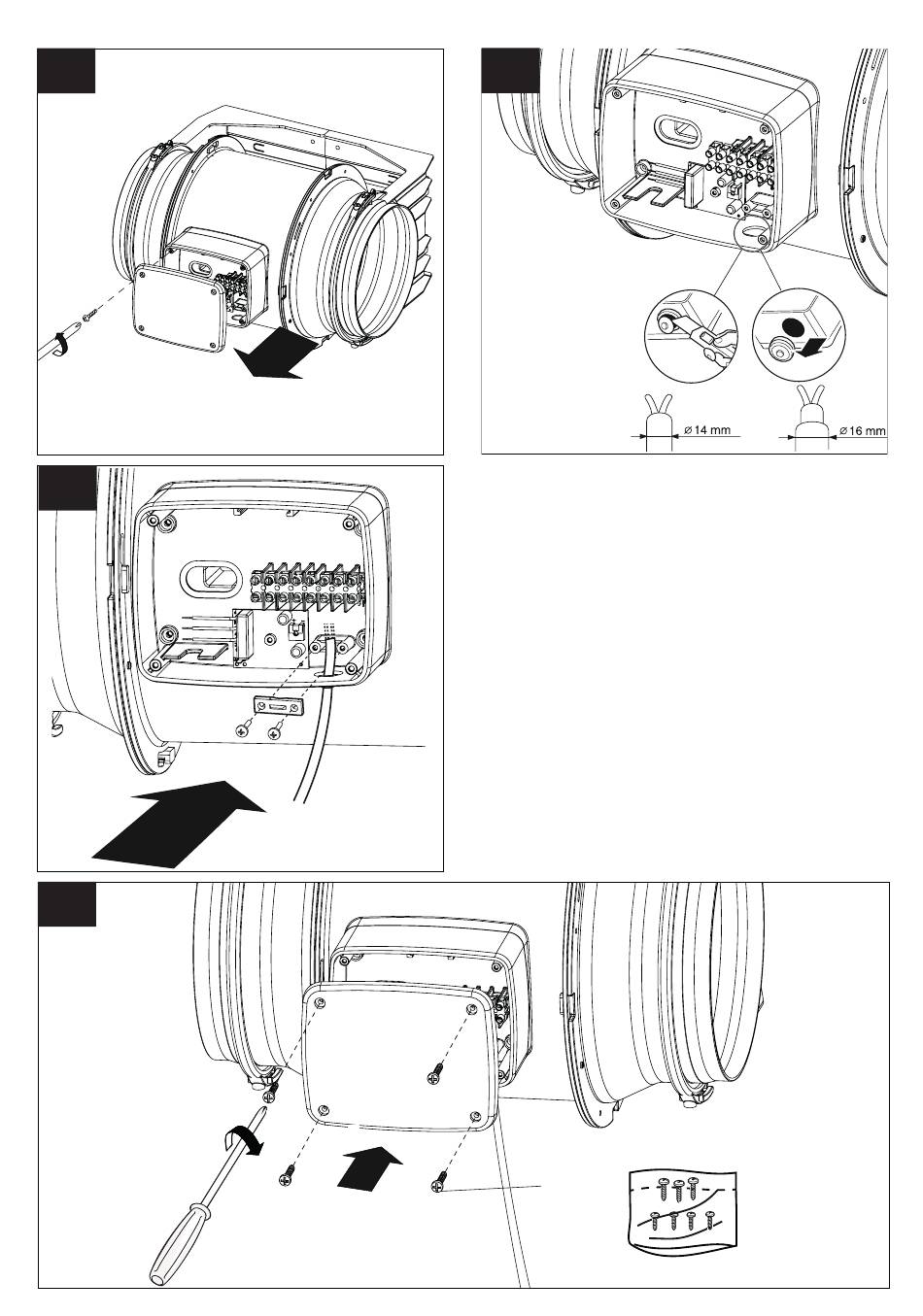 ⌀ 14 mm
⌀ 16 mm