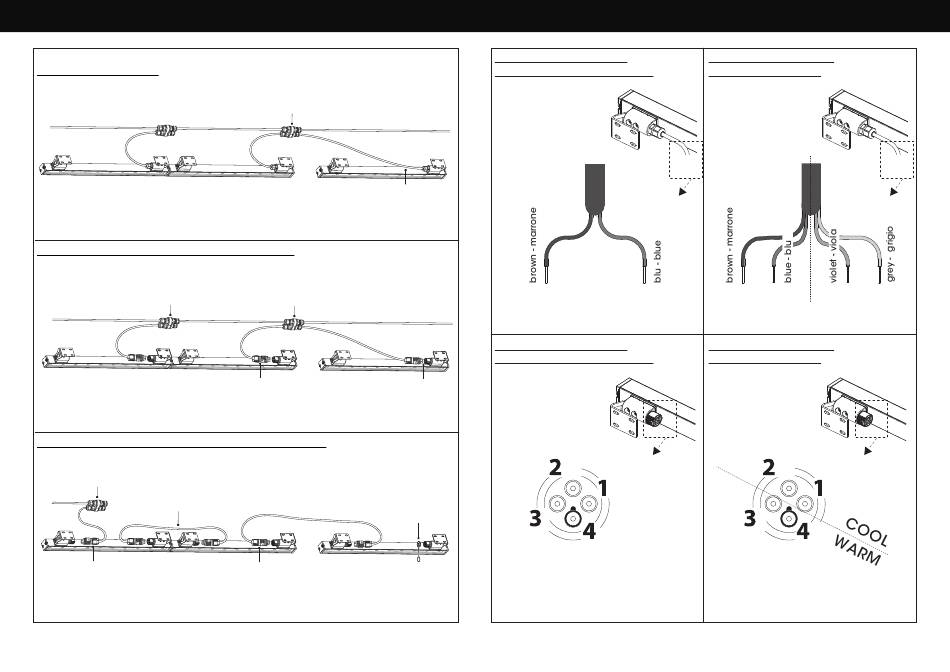 brown - marrone

blu - blue

brown - marrone

blue - blu

violet - viola

grey - grigio

2
1
3
4

2
1
3
4
COOL
WARM