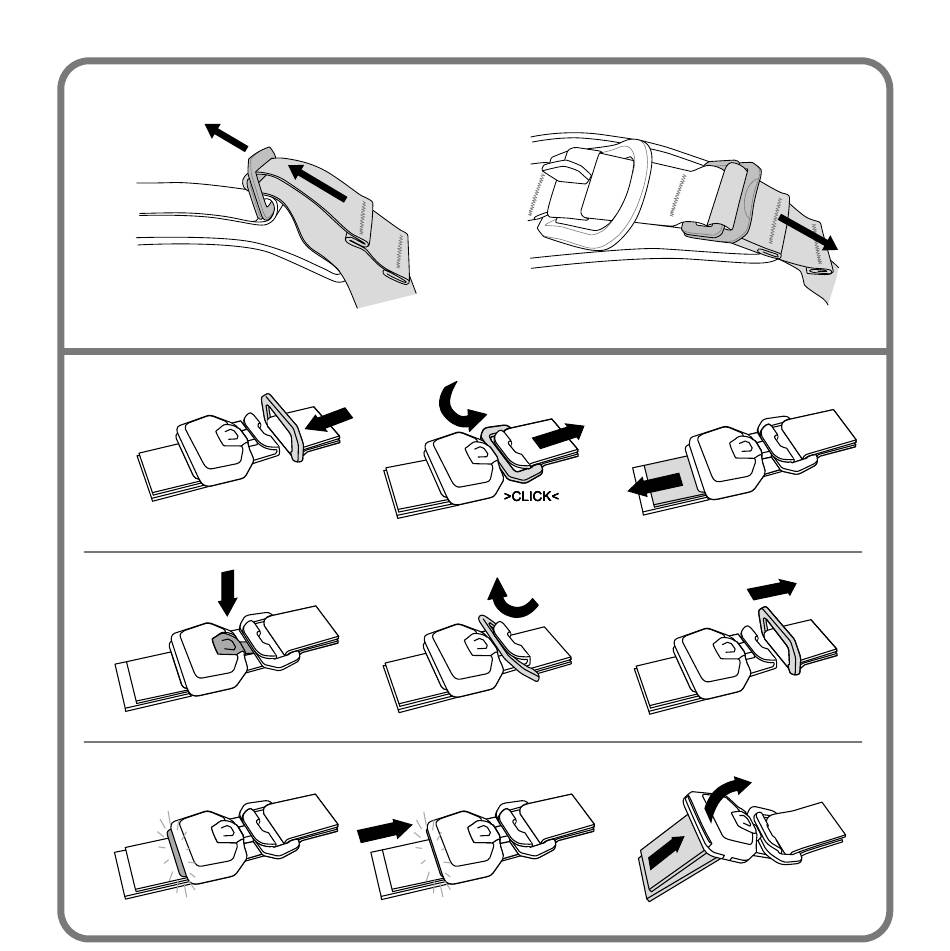 >CLICK<