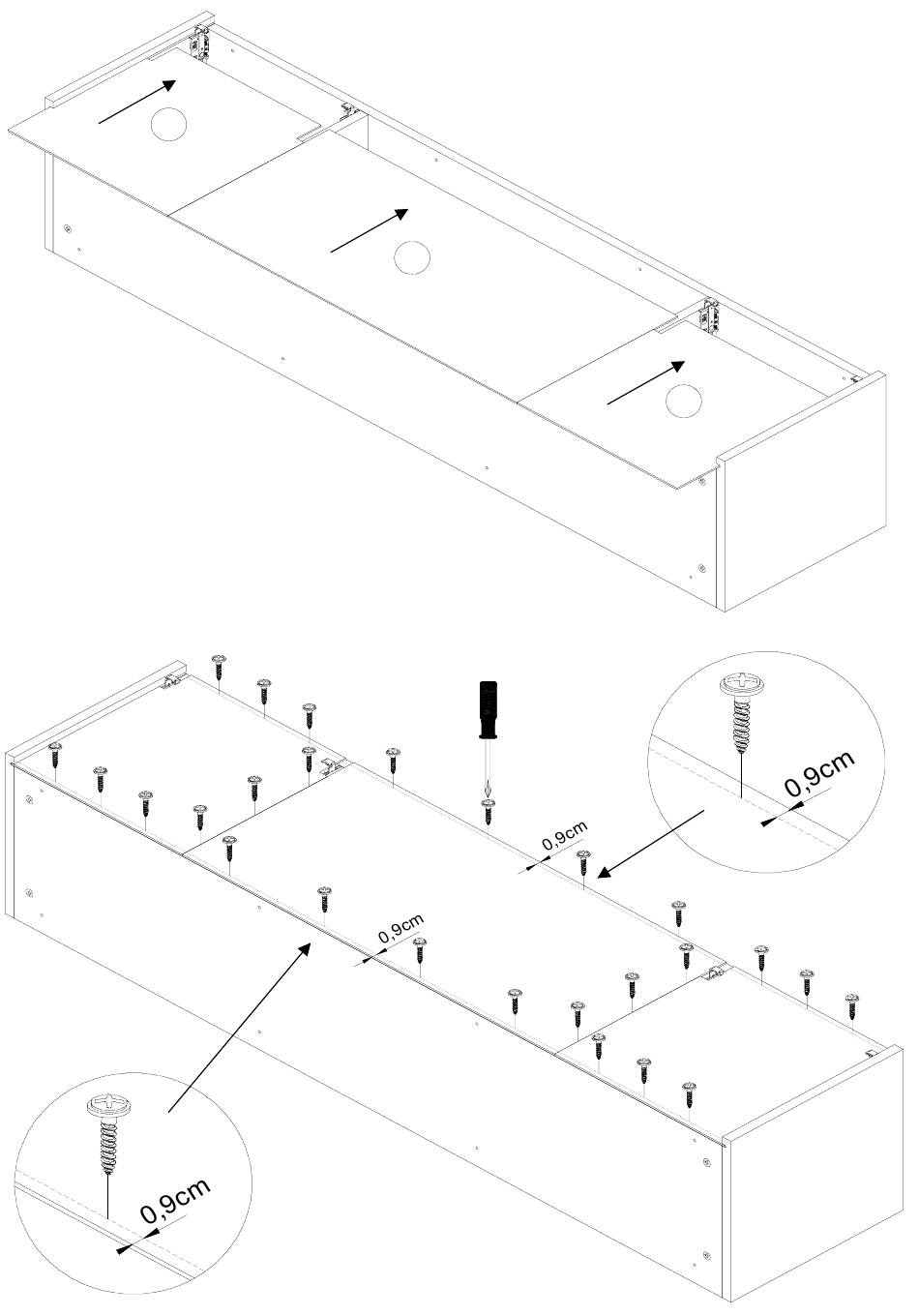 0,9cm
0,9cm
0,9cm
0,9cm