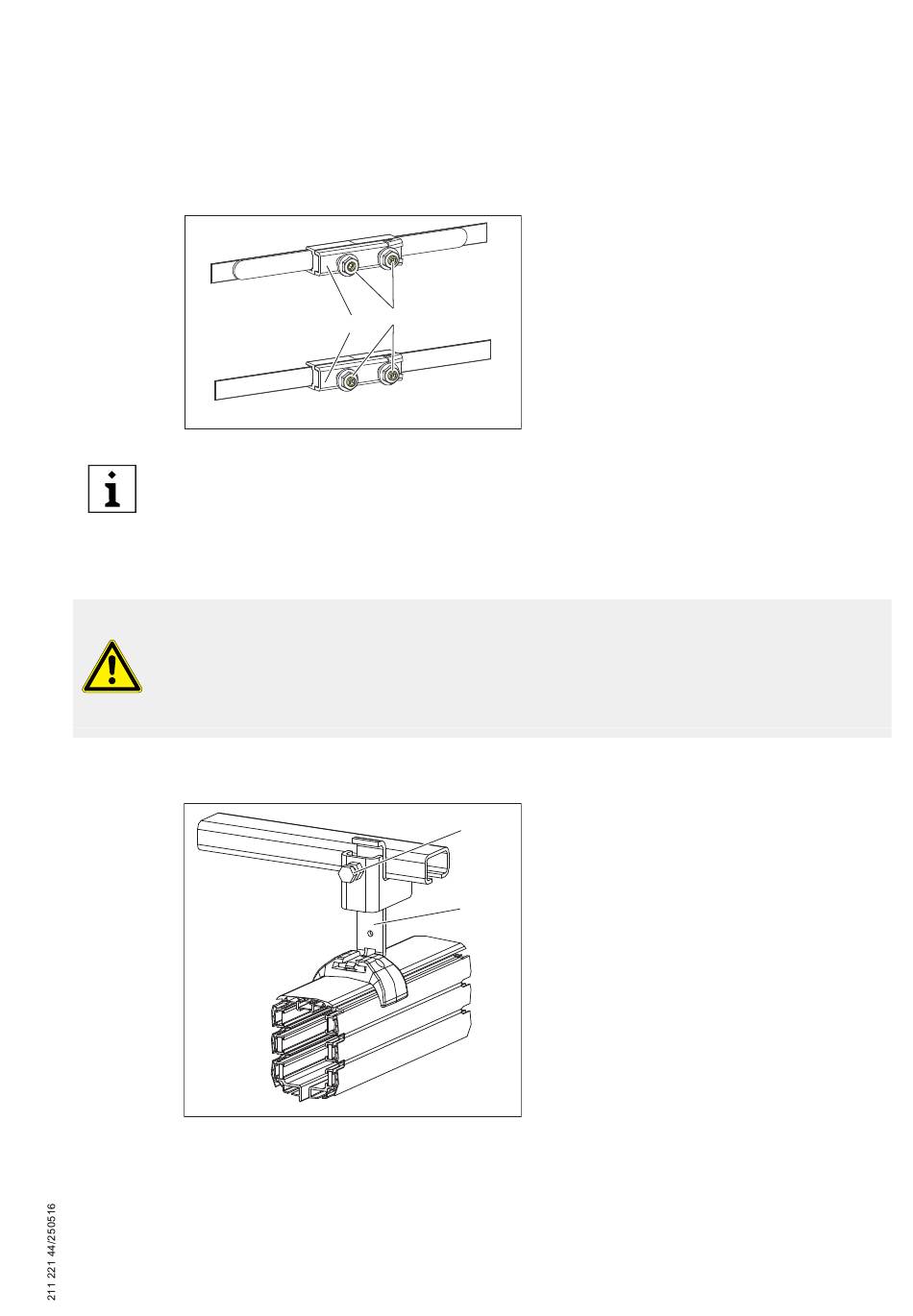 211 221 44/250516