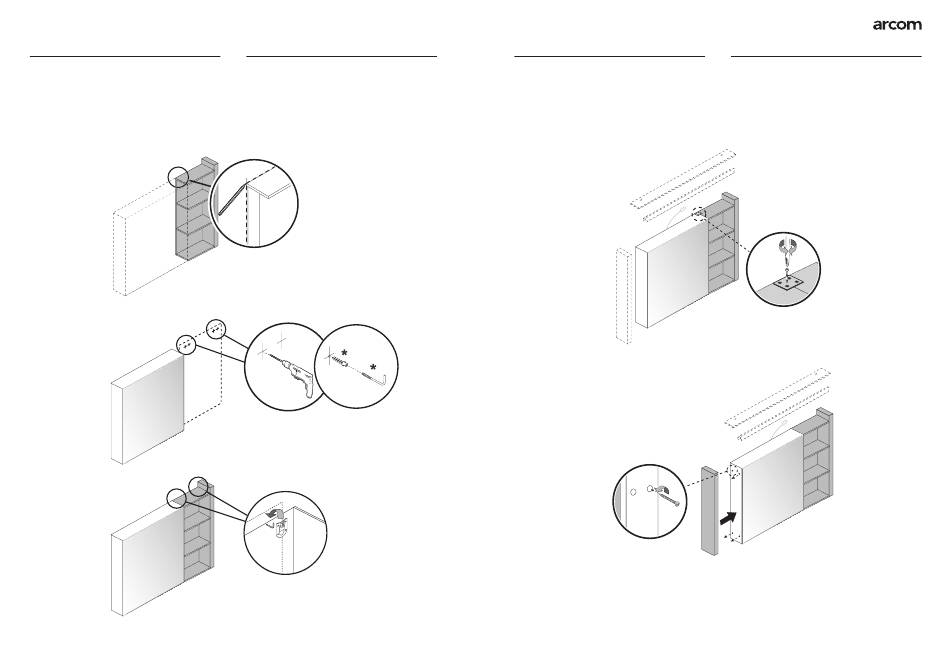 arcom

*

*