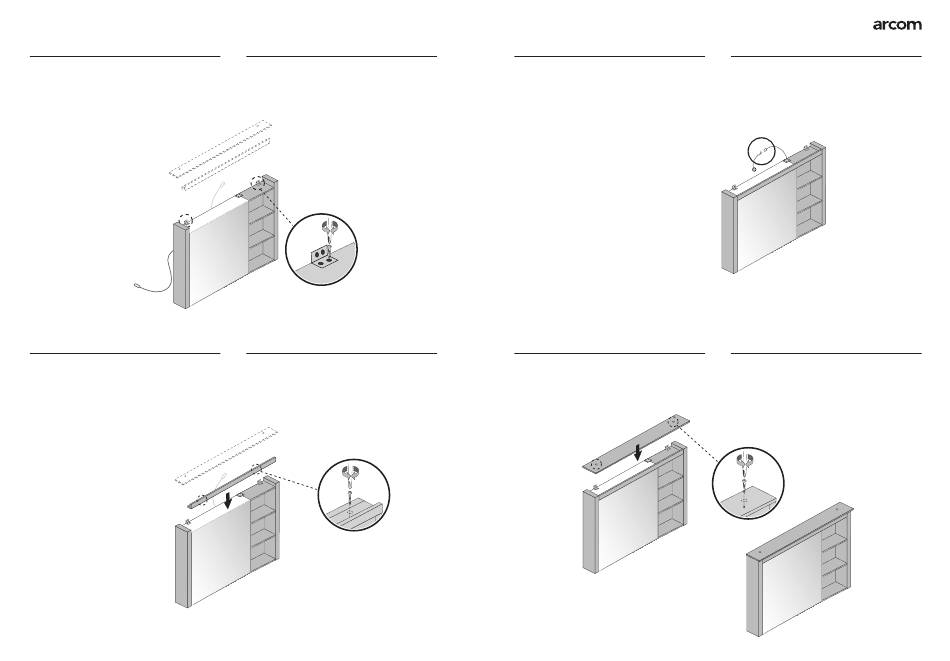 arcom