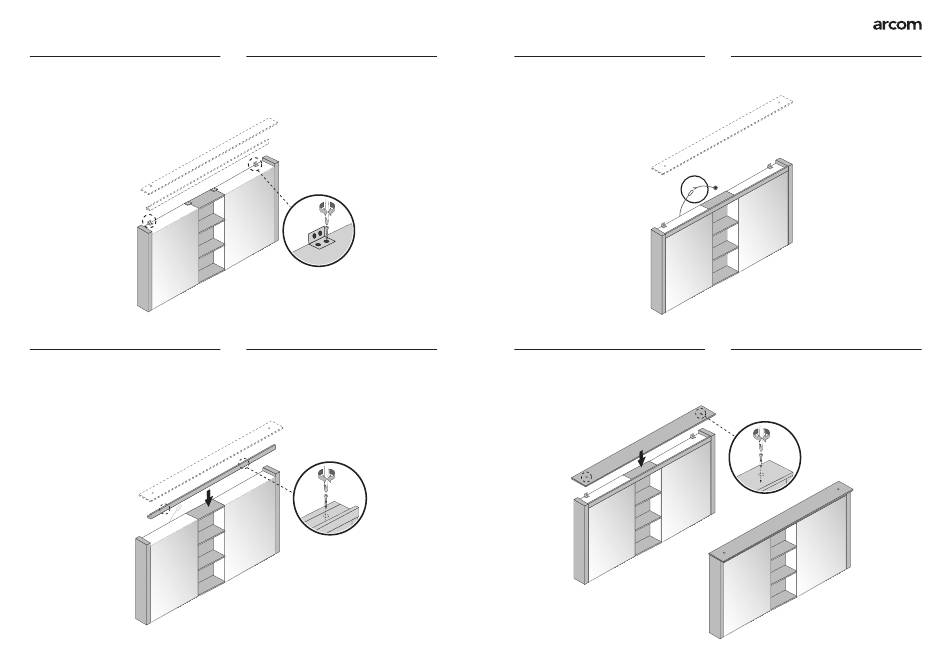 arcom