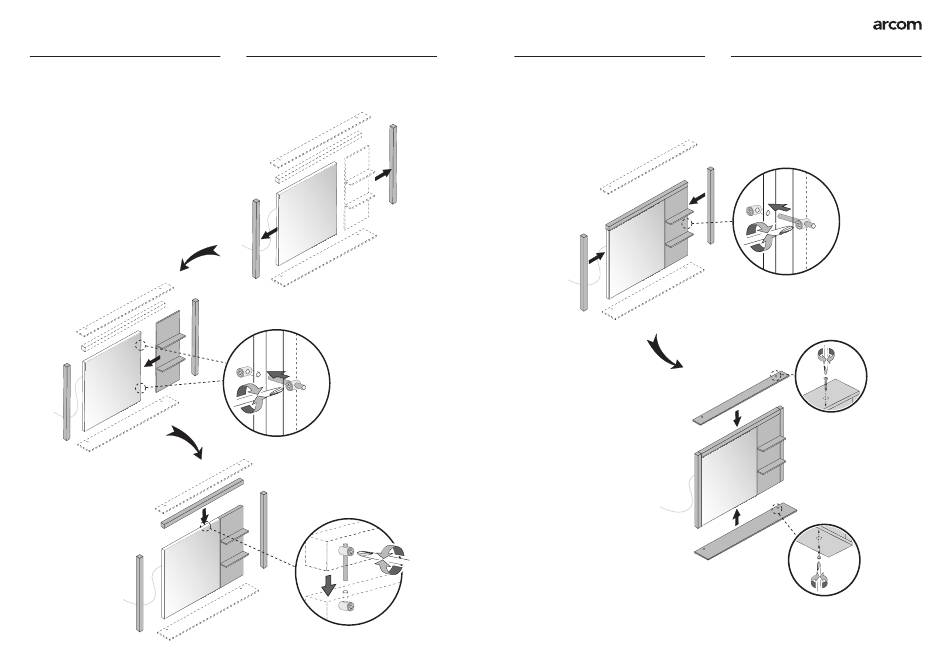 arcom