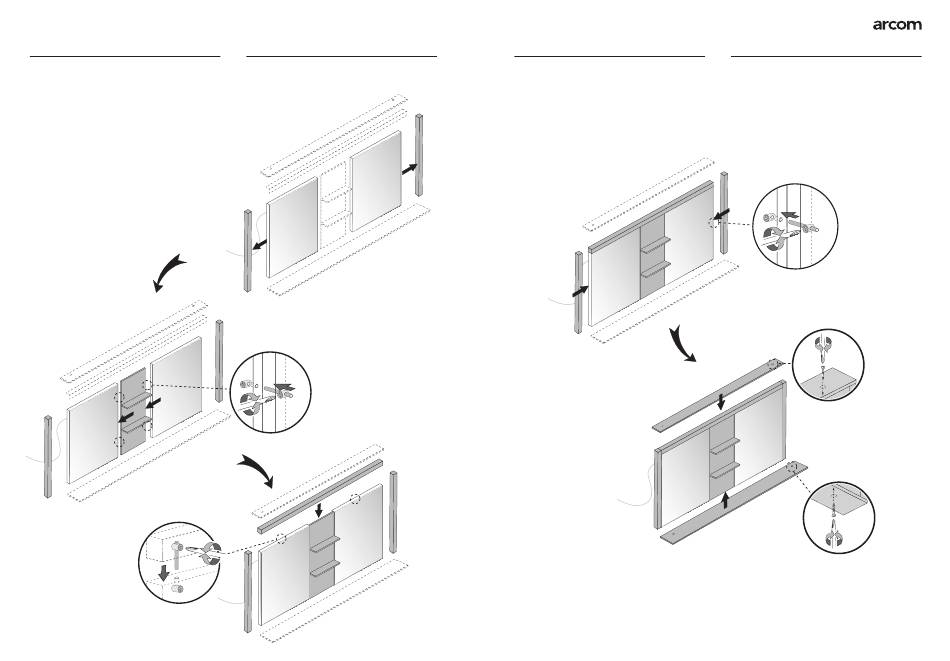 arcom