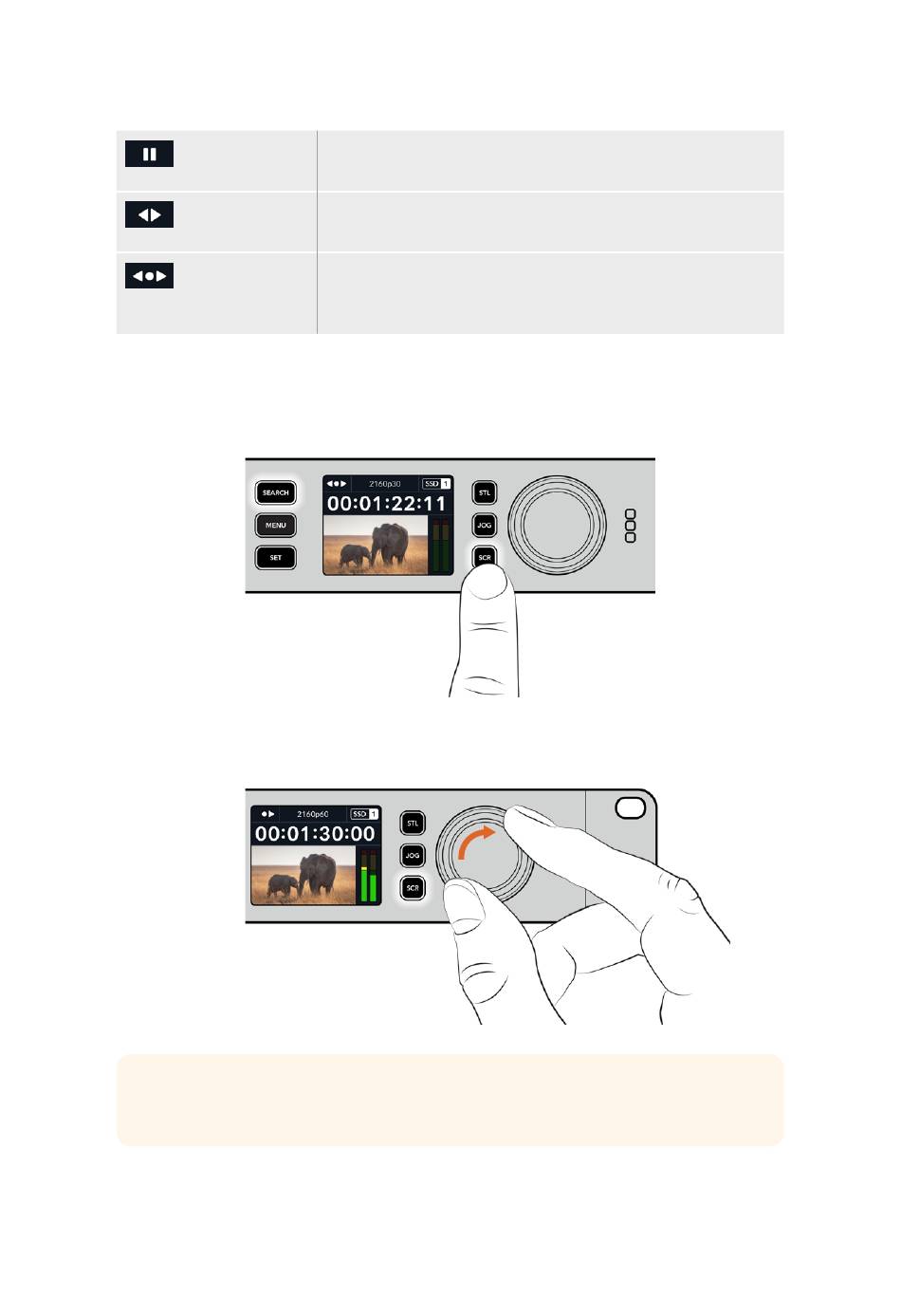 SEARCH
MENU
SET
2160p30
SSD 1
00:01:22:11
STL
JOG
SCR

2160p60
SSD 1
00:01:30:00
STL
JOG
SCR