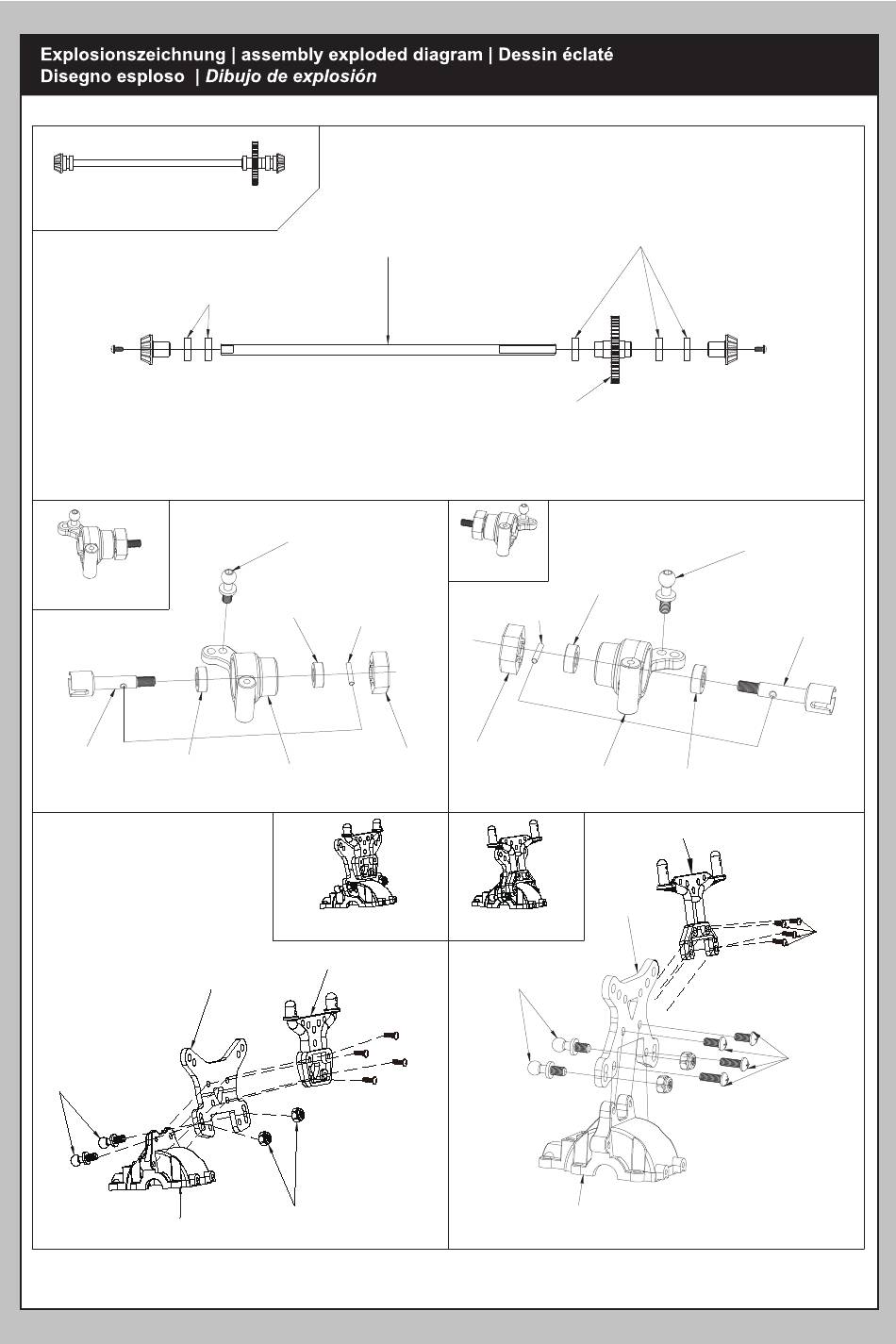 Explosionszeichnung | assembly exploded diagram | Dessin éclaté
Disegno esploso | Dibujo de explosión