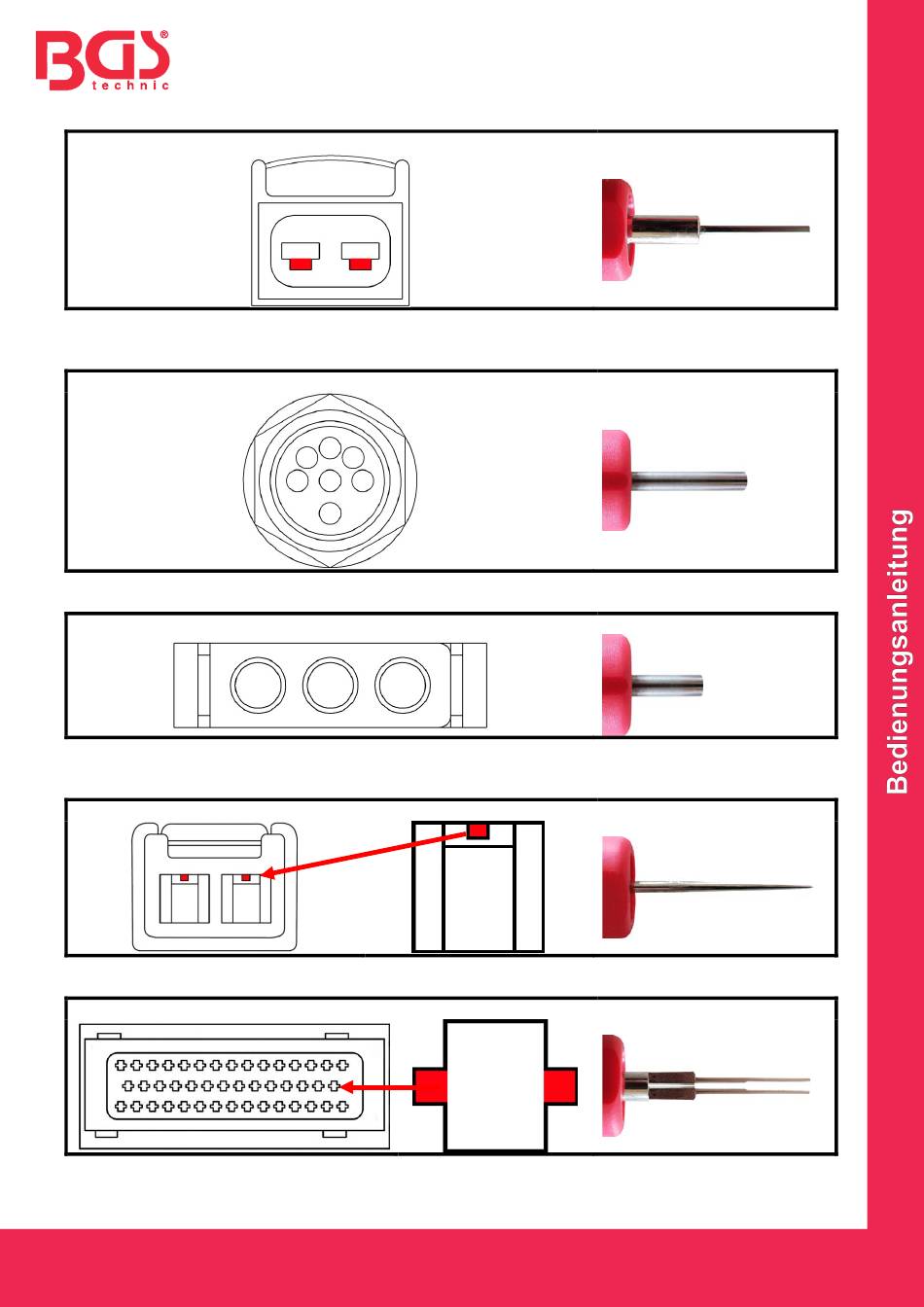 BGS®
technic

Bedienungsanleitung