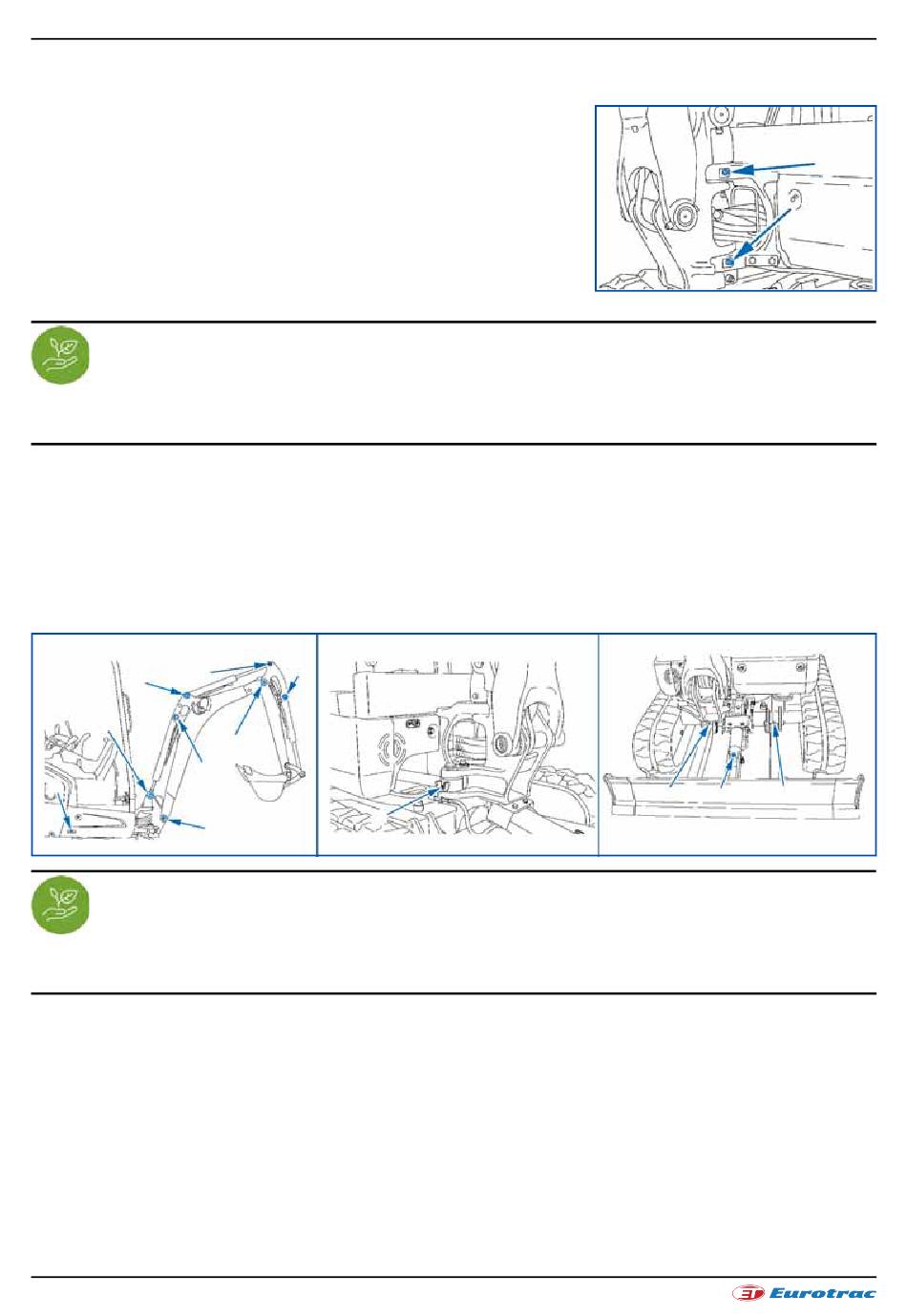 Eurotrac