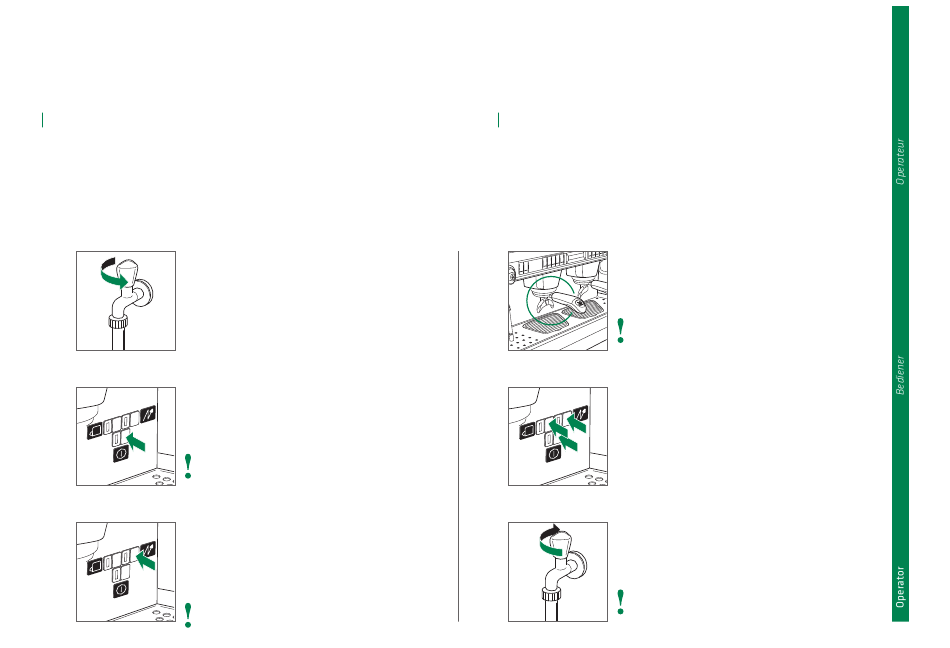 Operateur

Bediener

Operator