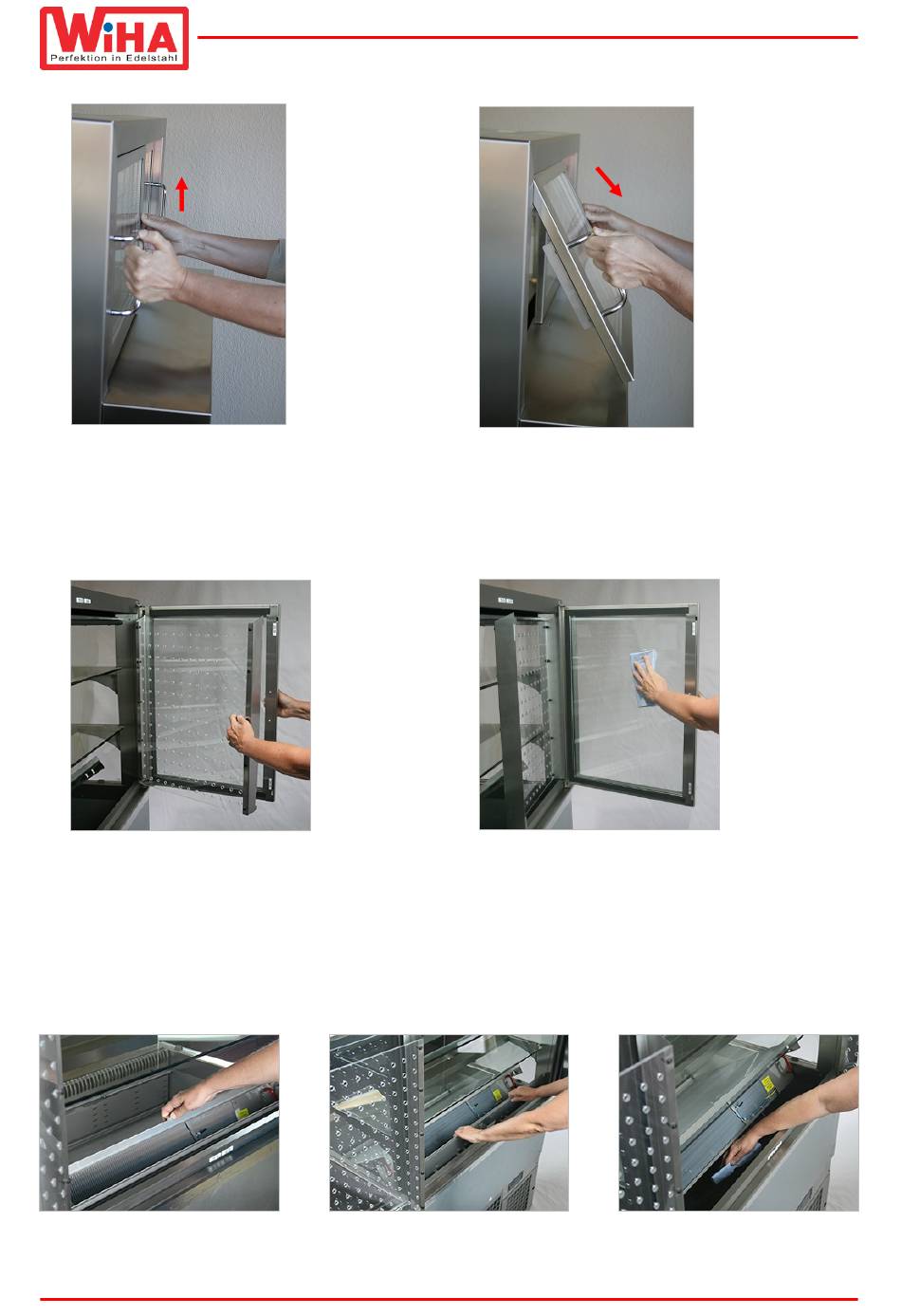 WiHA
Perfektion in Edelstahl