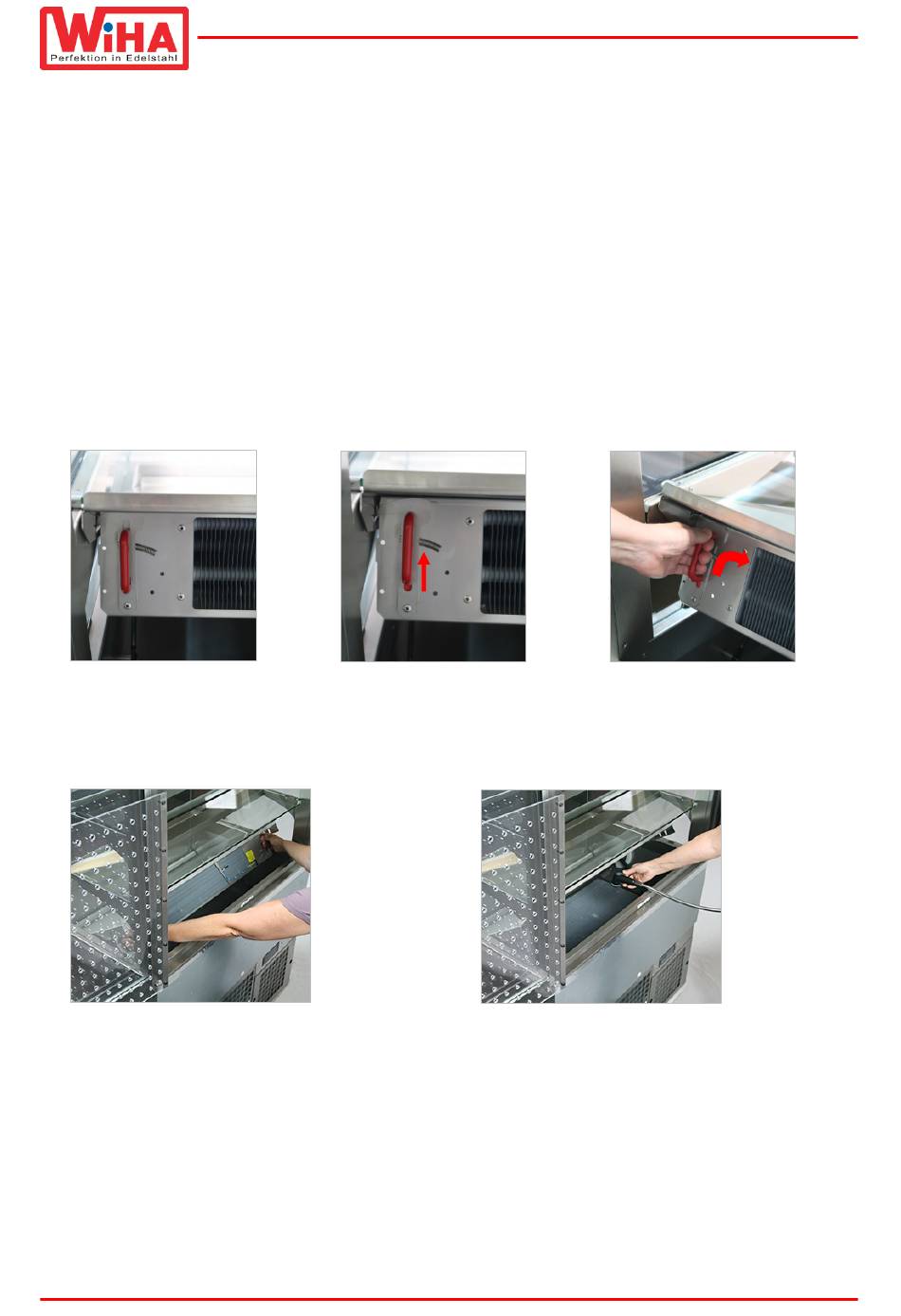 WiHA
Perfektion in Edelstahl