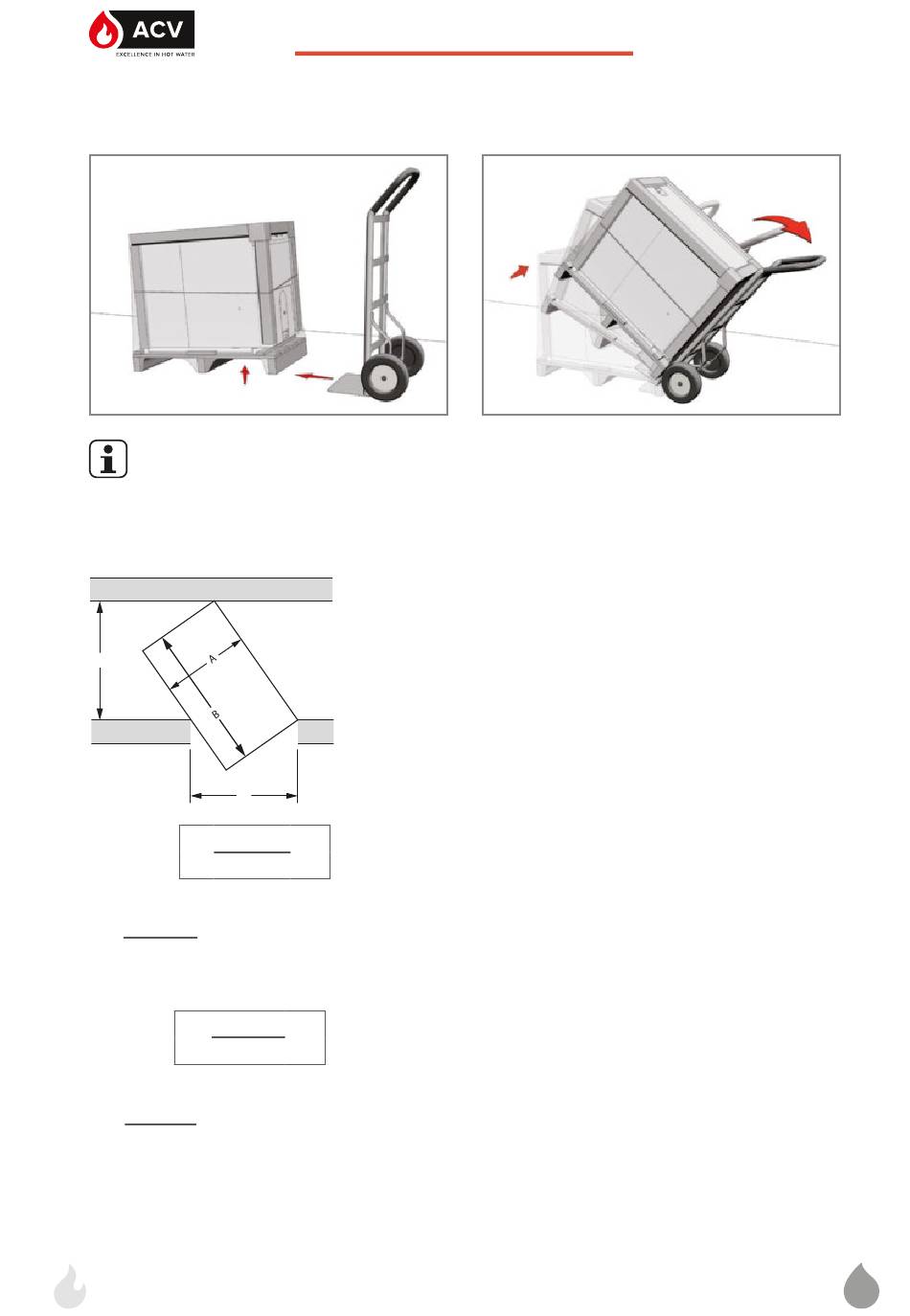 ACV
EXCELLENCE IN HOT WATER

A

B