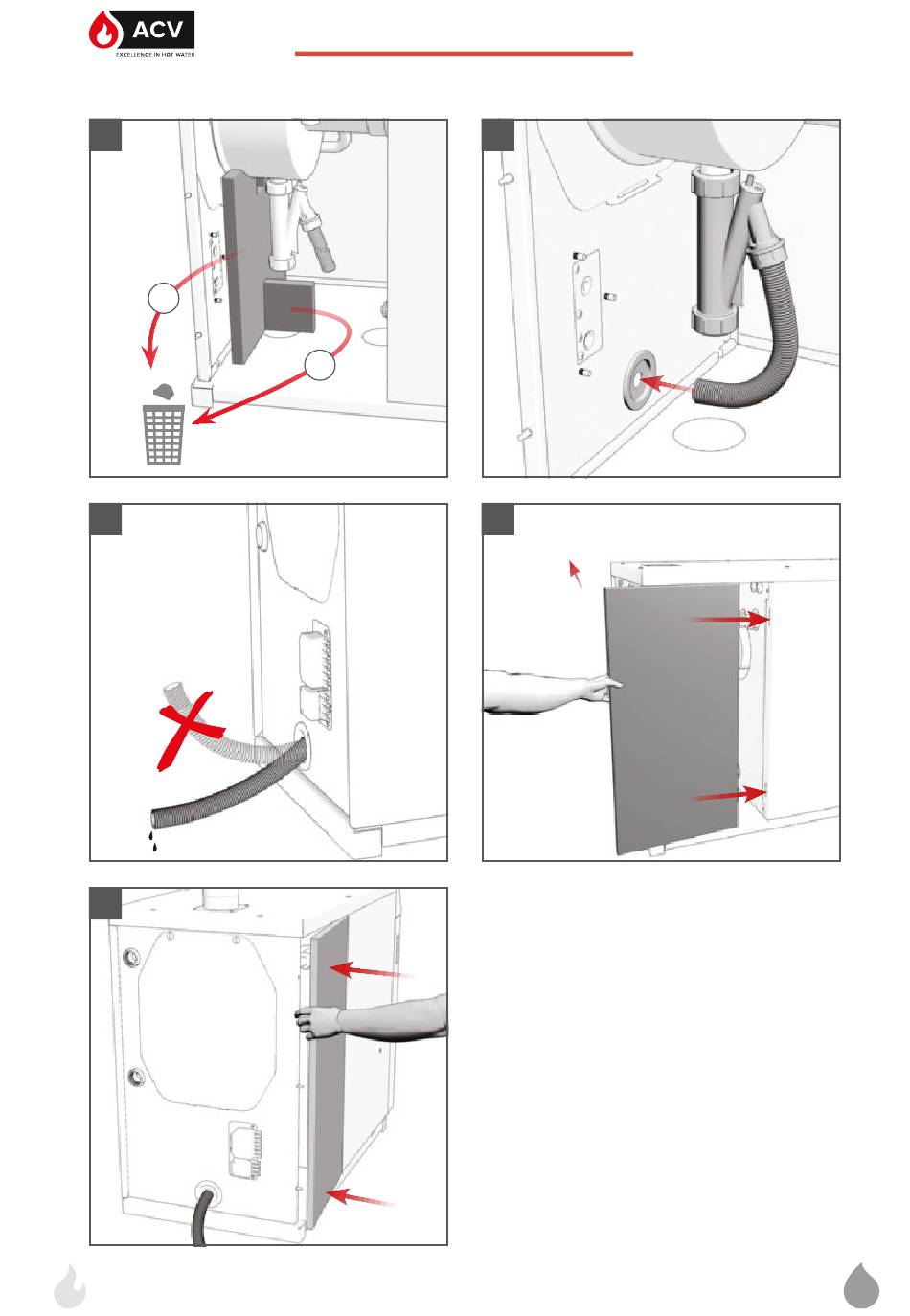 ACV
EXCELLENCE IN HOT WATER