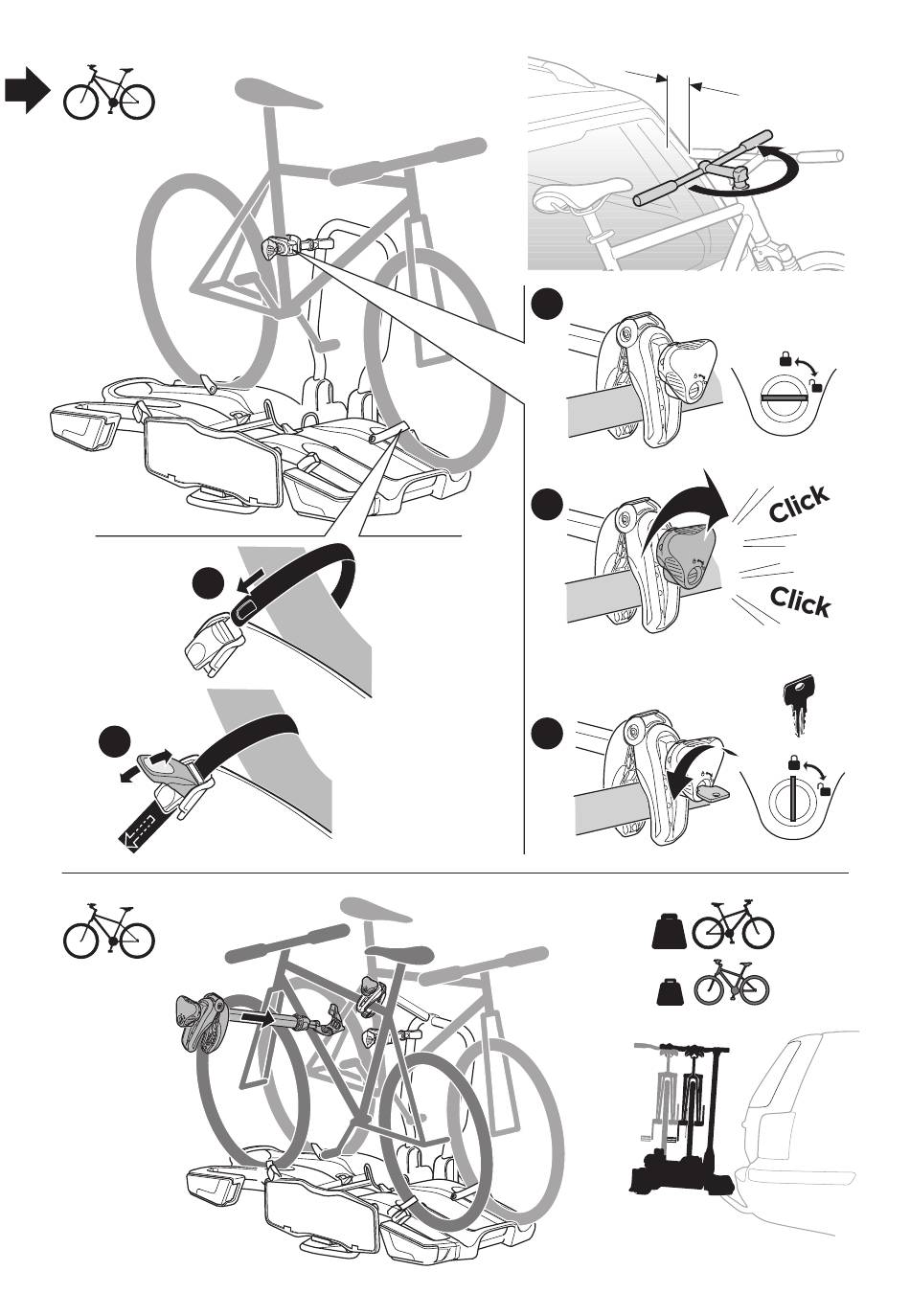 Click

Click