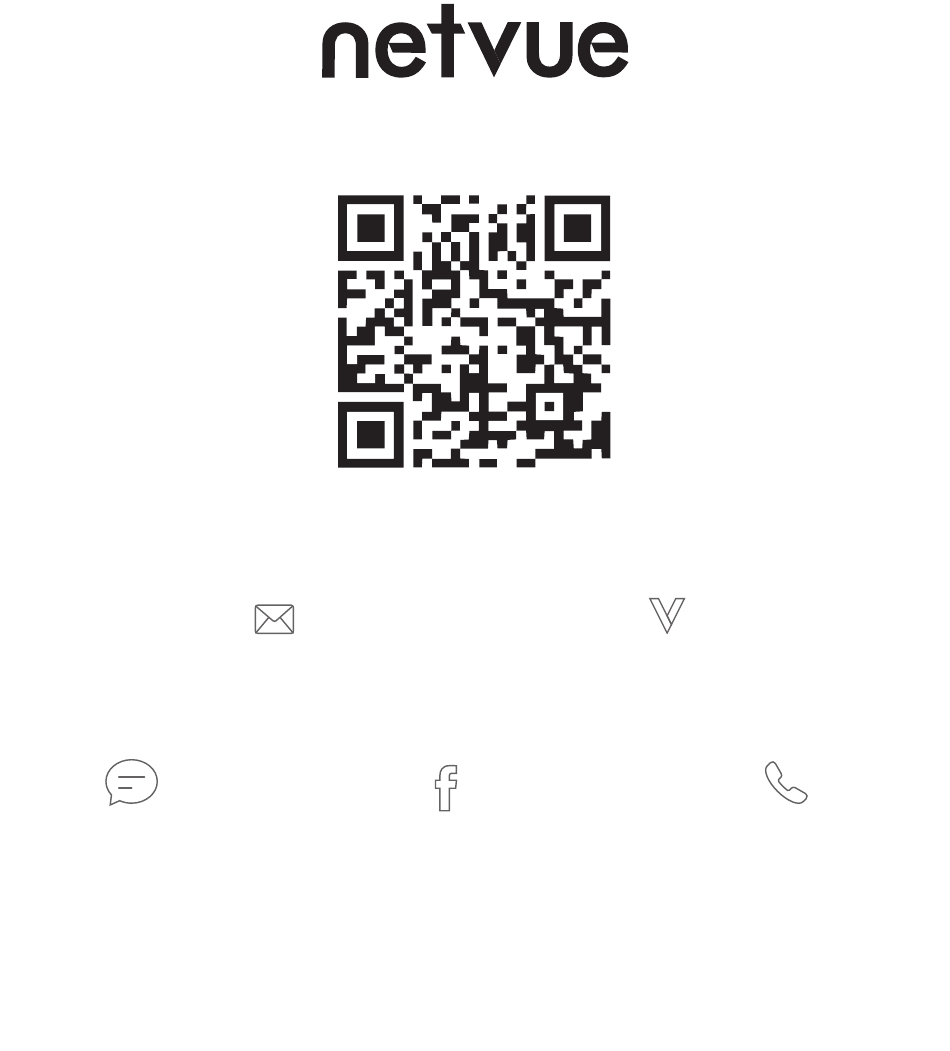 netvue