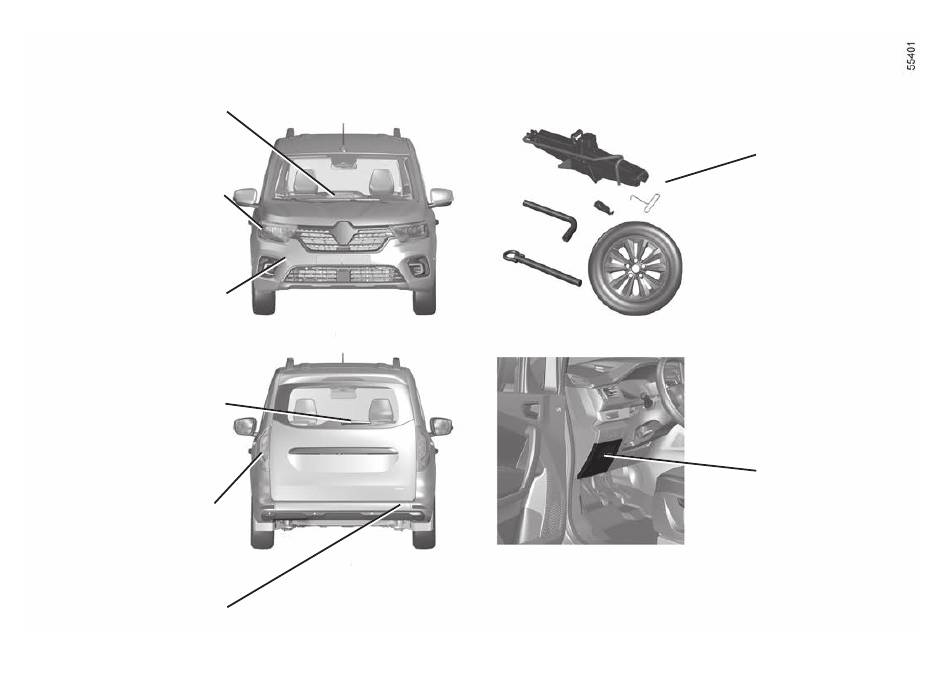 55401