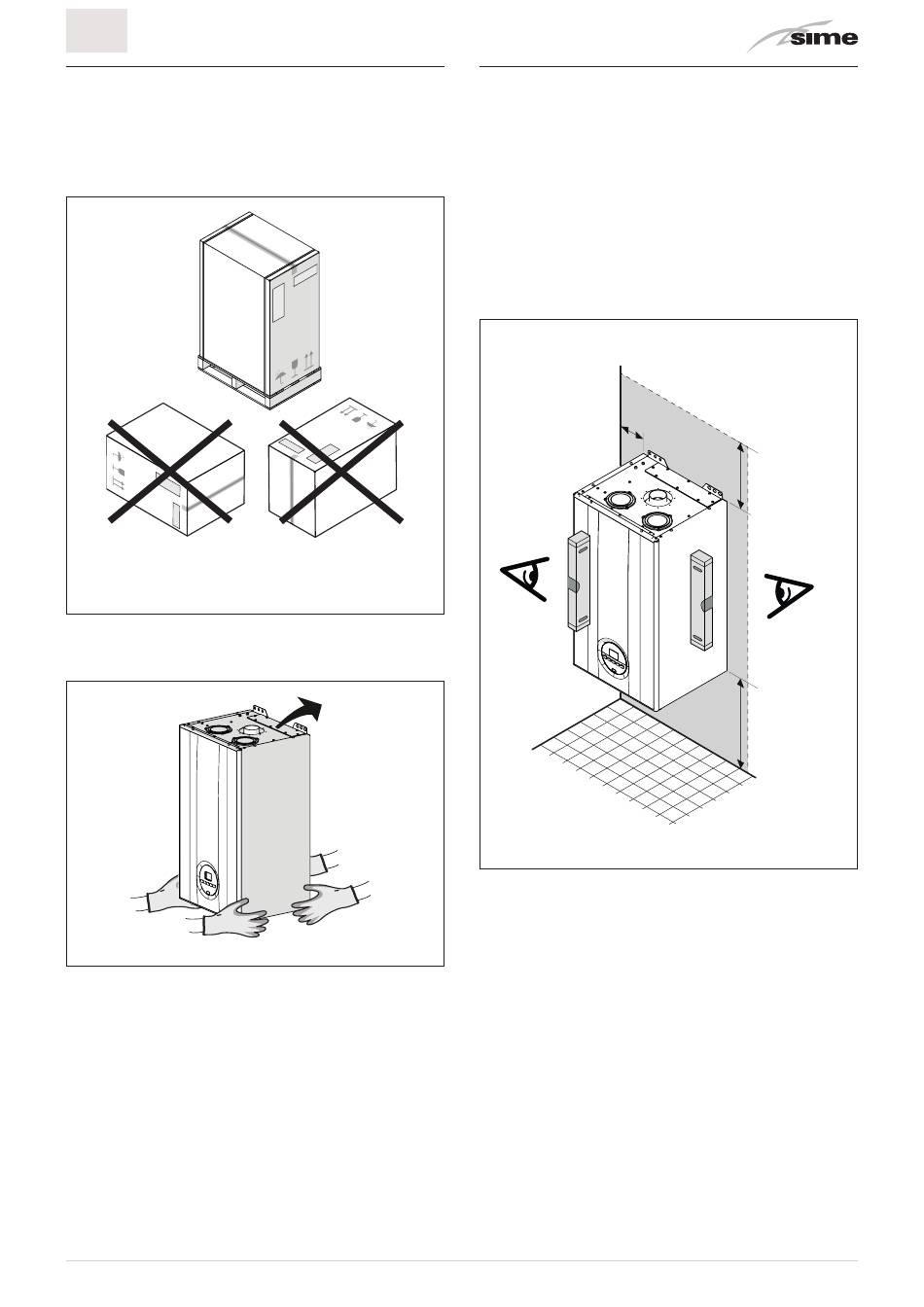 sime