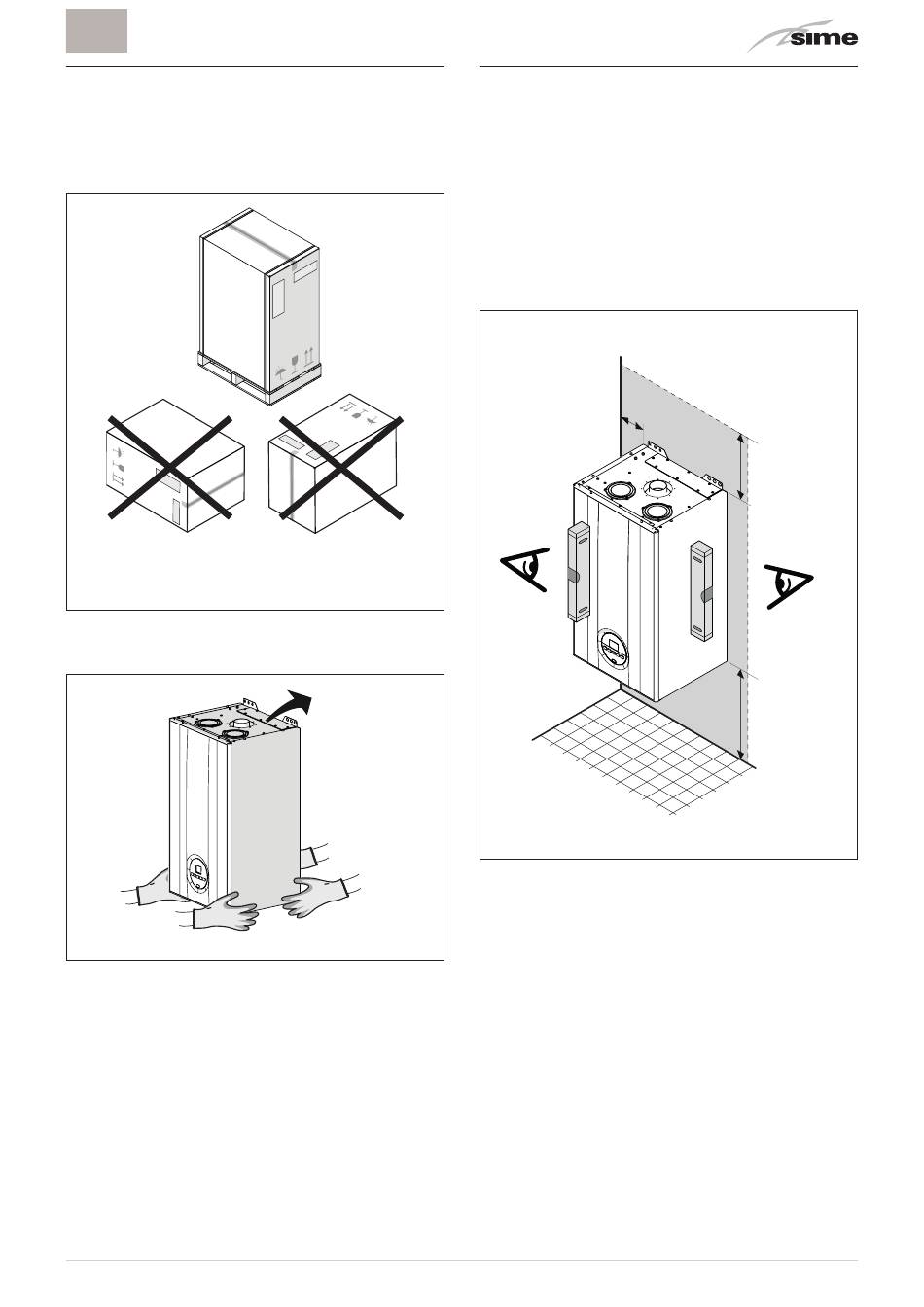 sime