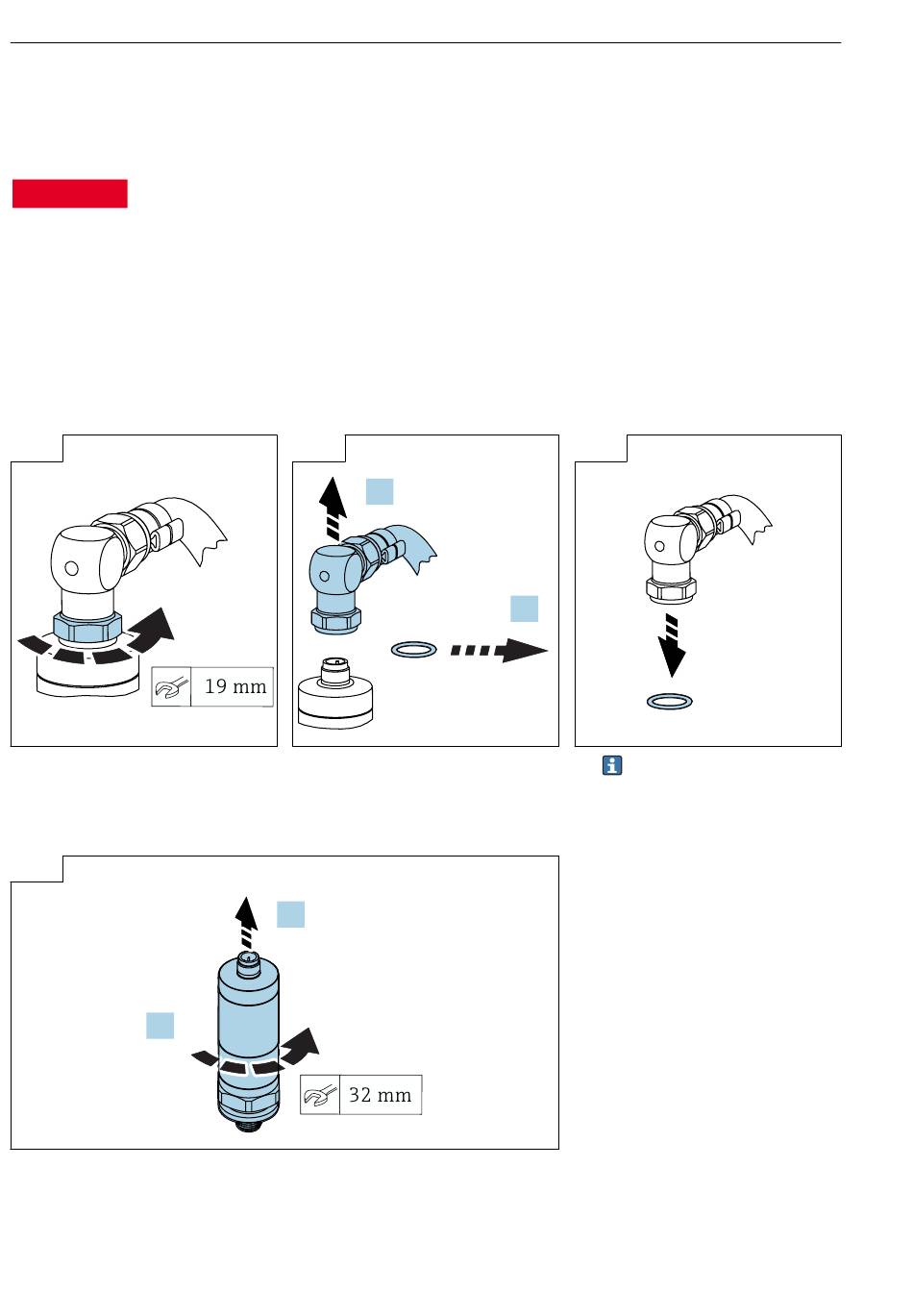 19 mm

32 mm