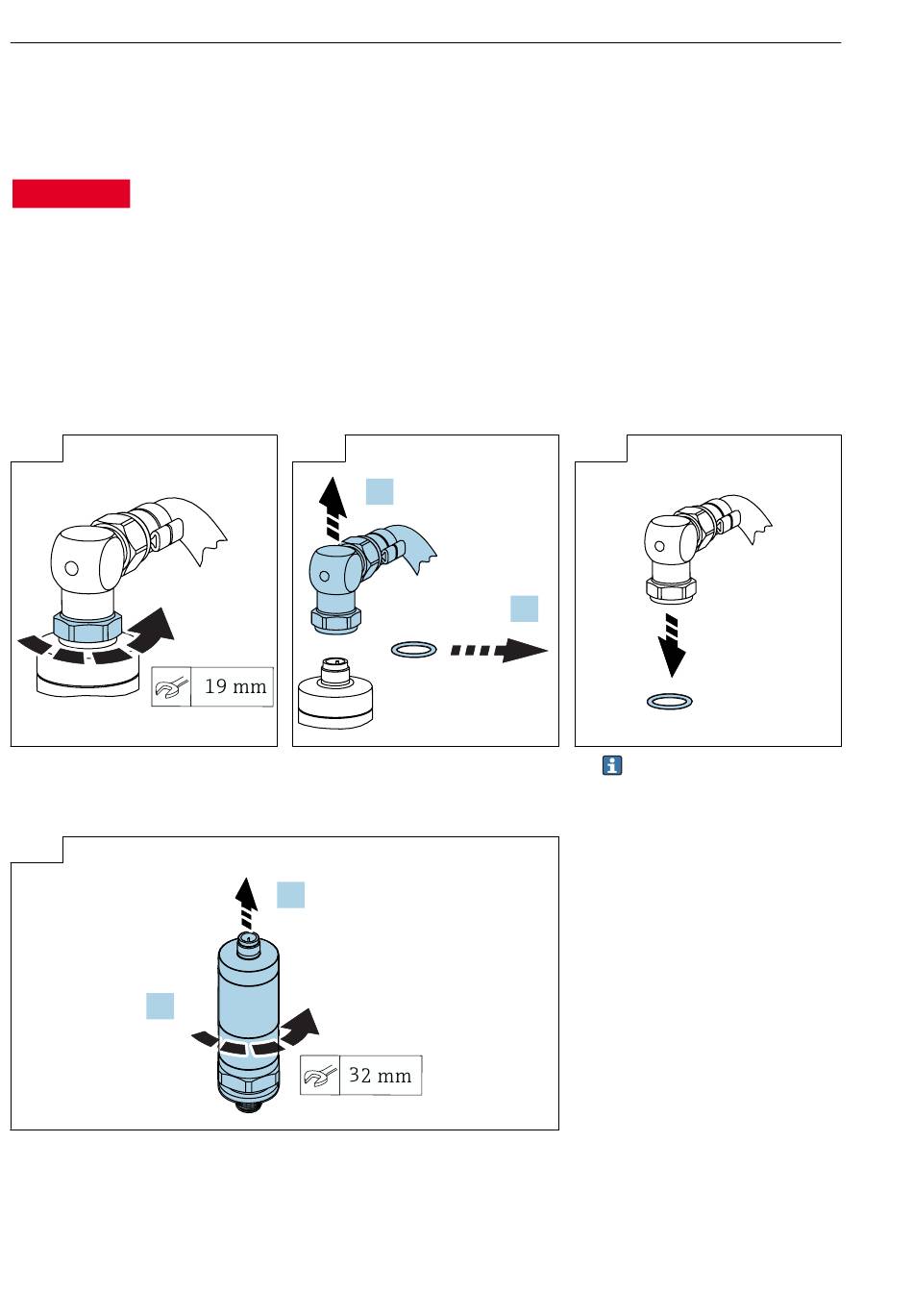 19 mm

32 mm