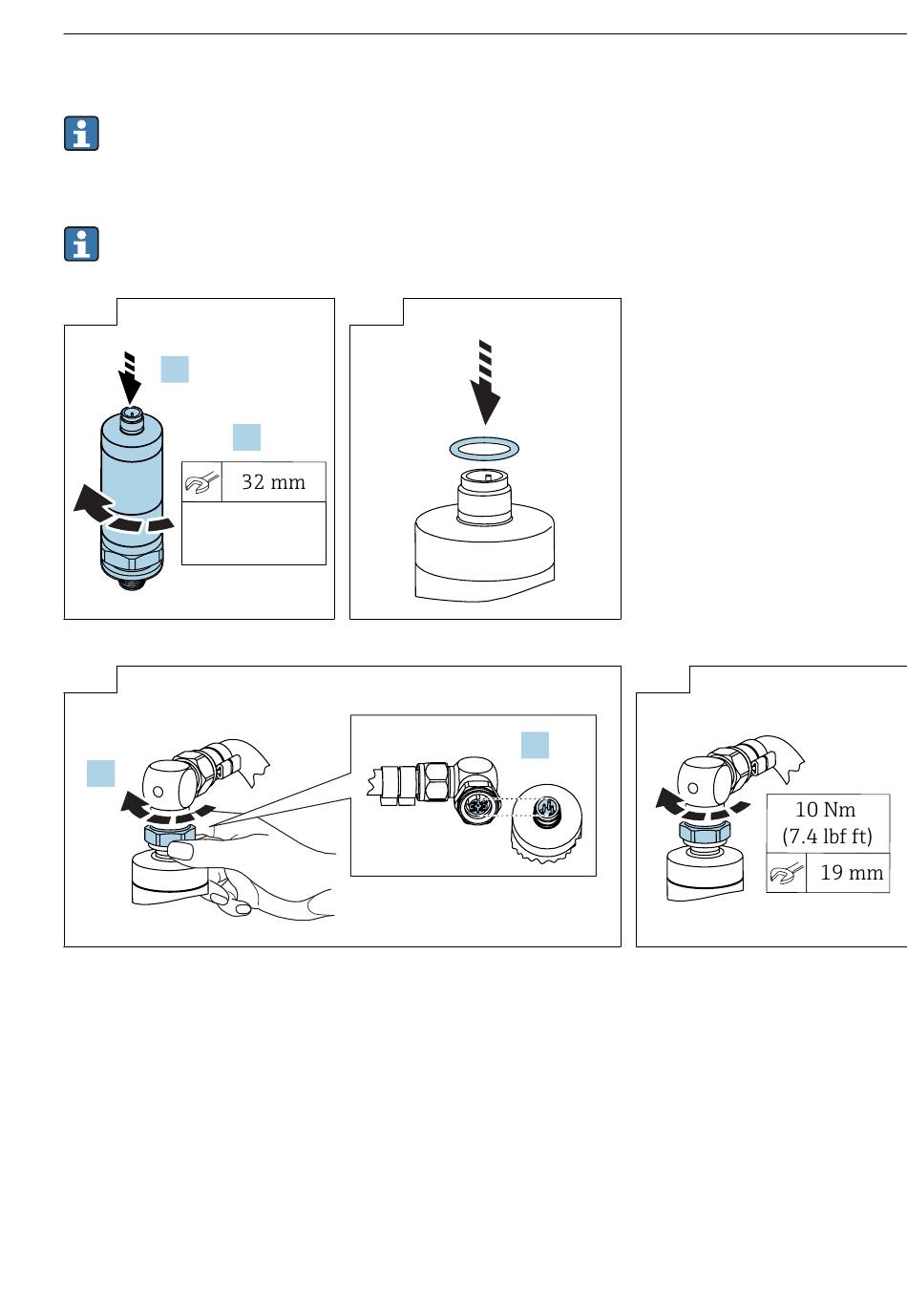 32 mm

10 Nm
(7.4 lbf ft)

19 mm