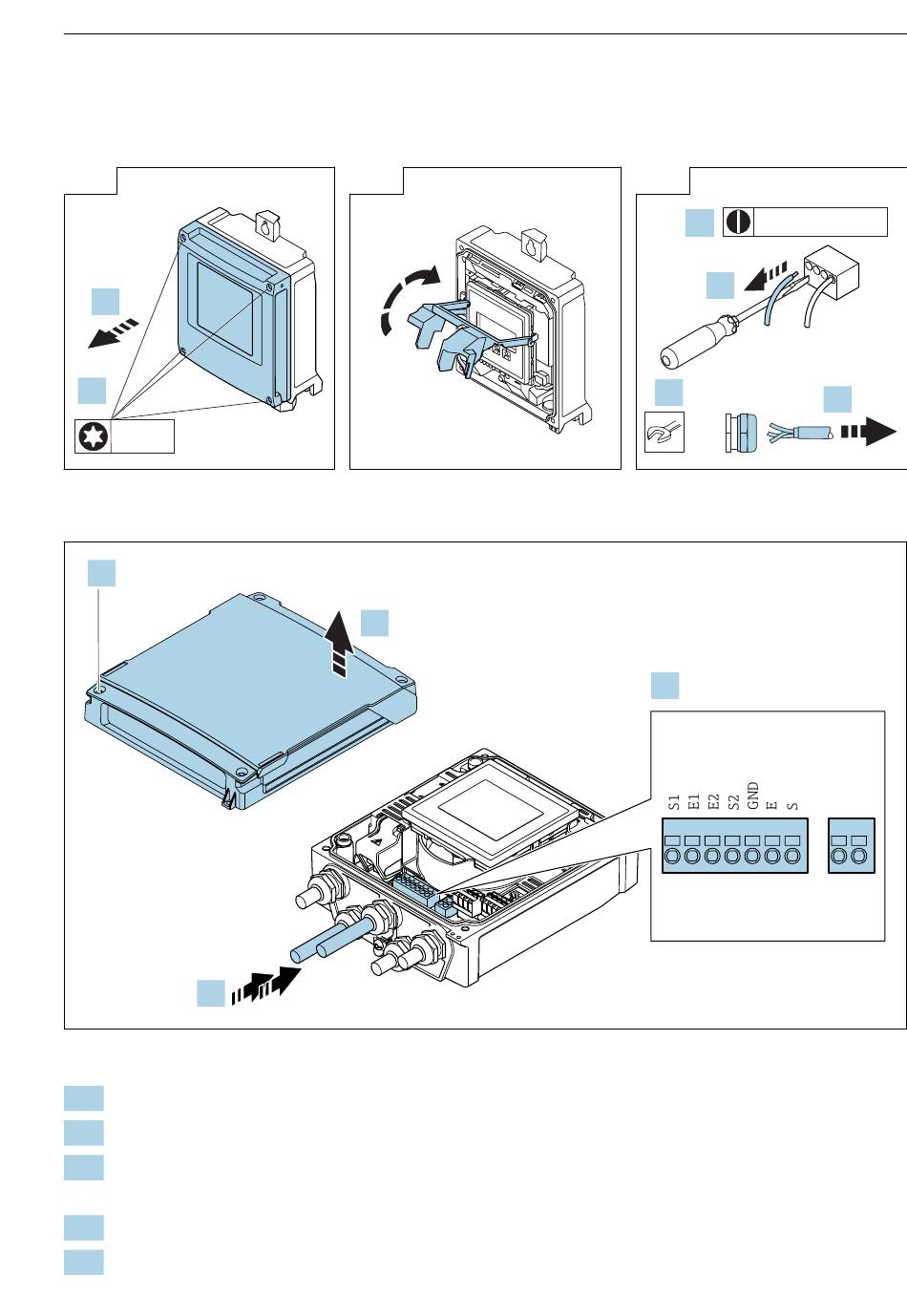 S1
E1
E2
S2
GND
E
S