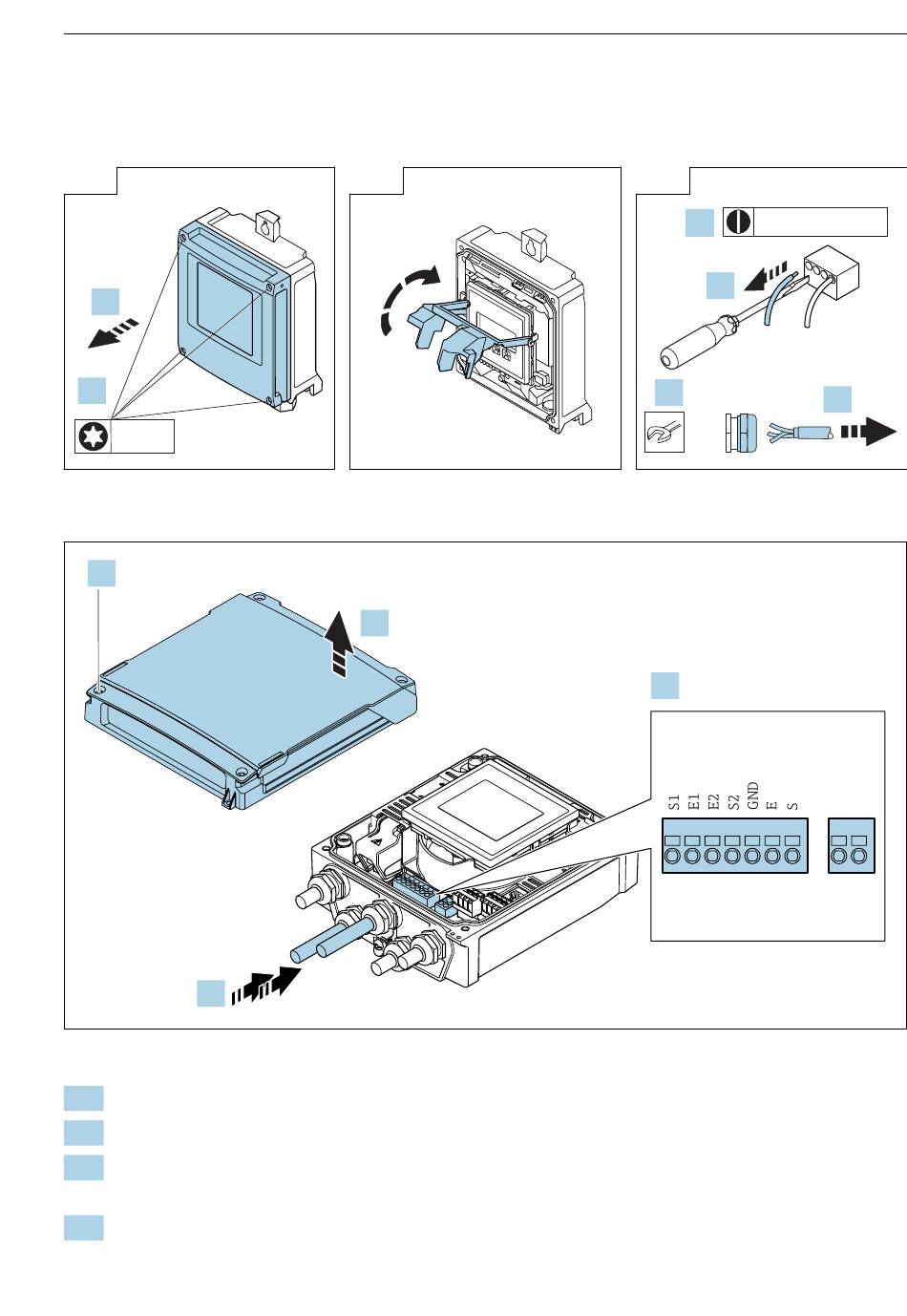 S1 E1 E2 S2 GND E S