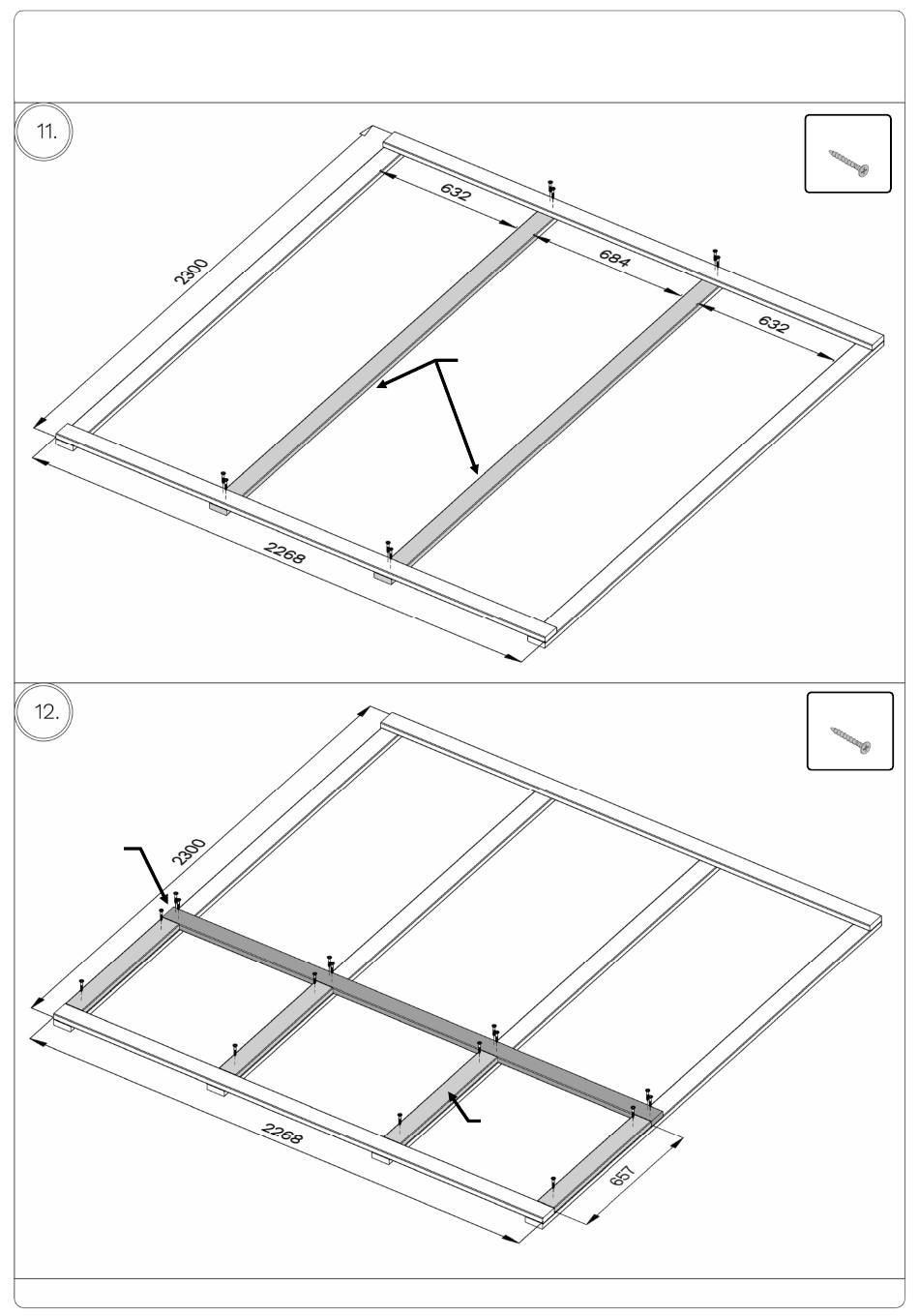 11.

632

684

632

2300

2268

12.

2300

2268

657