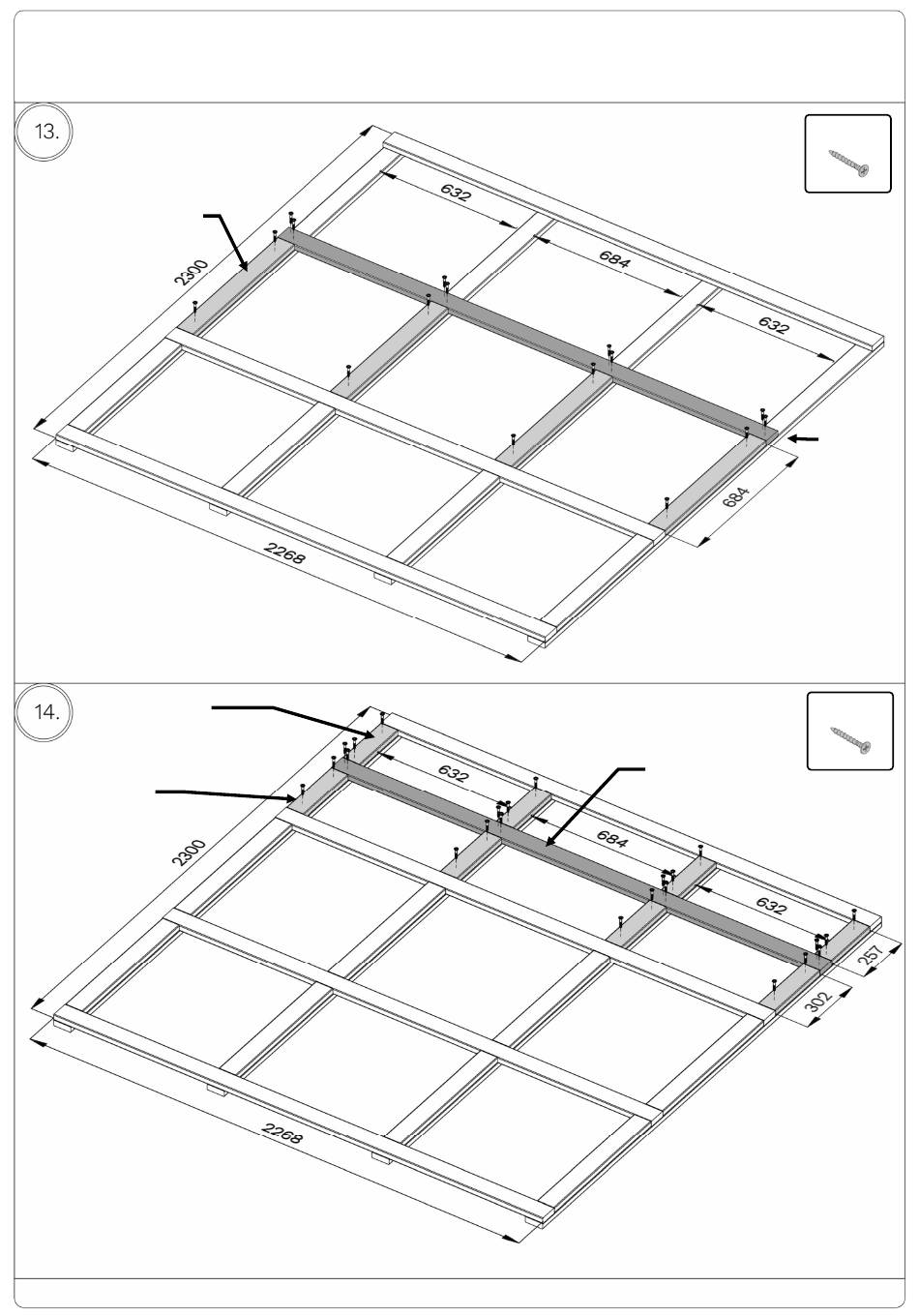 13.

2300

632

684

632

684

2268

14.

2300

632

684

632

257

302

2268