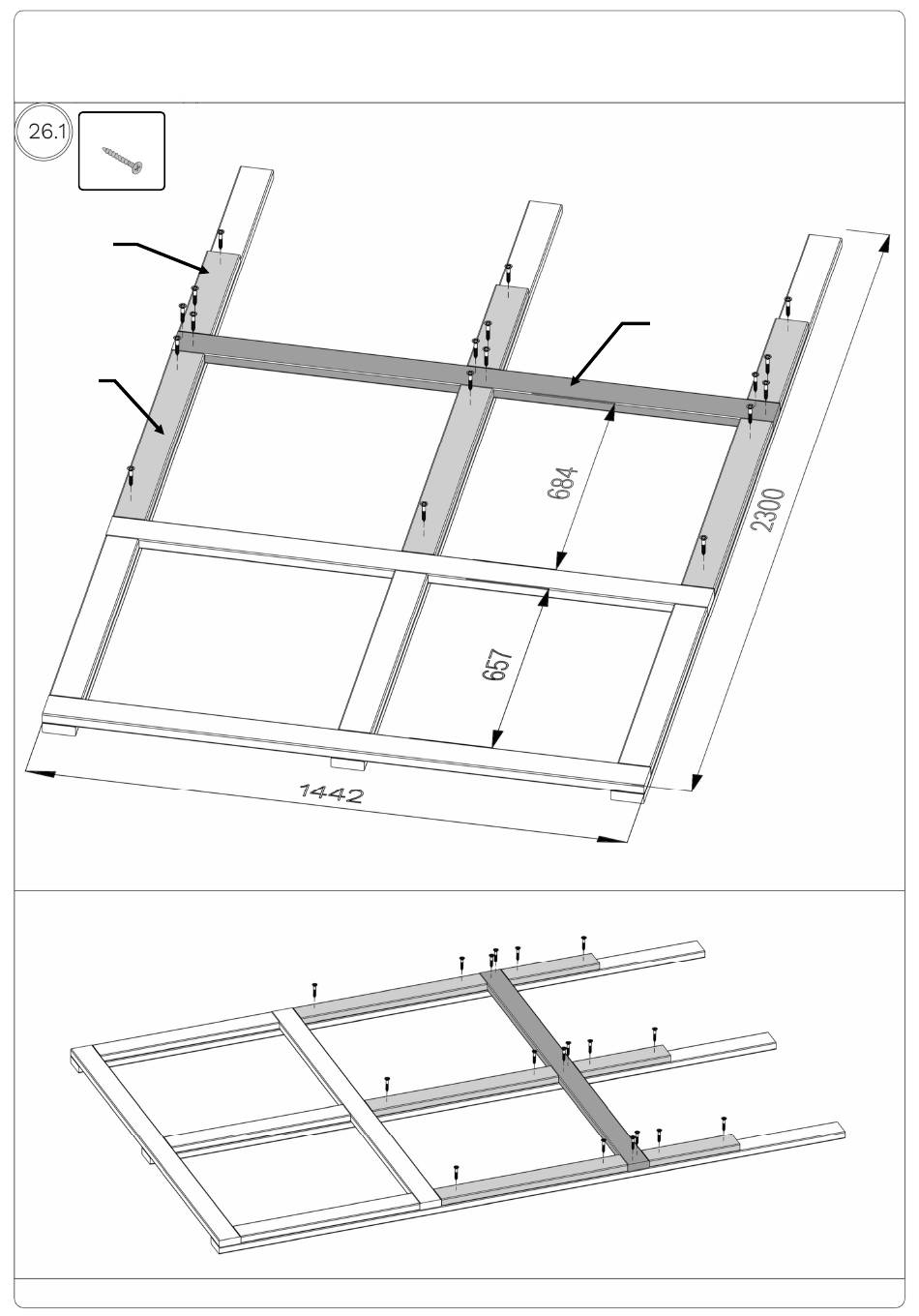 26.1

684

2300

657

1442