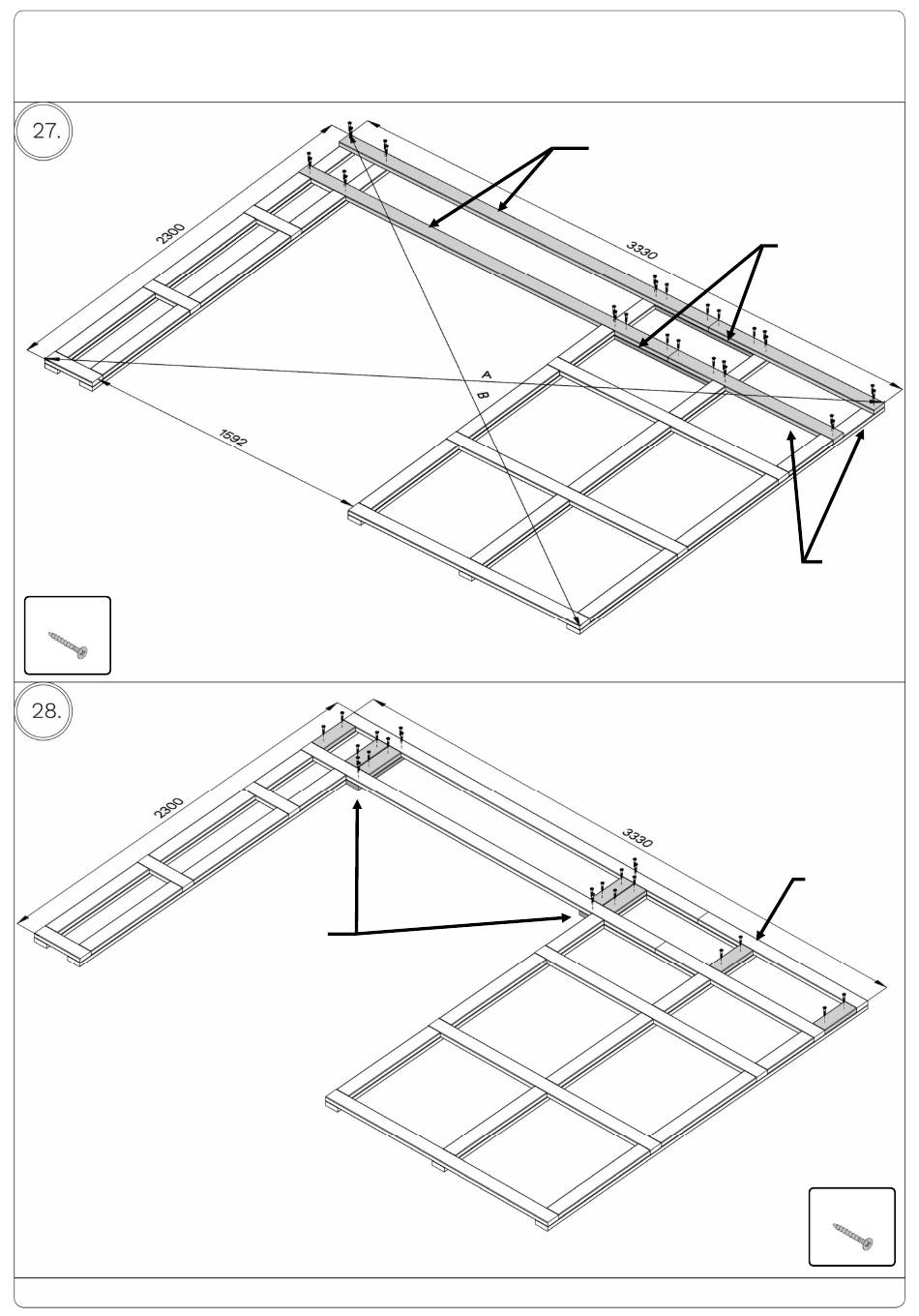 27.

2300

3330

A

B

1592

28.

2300

3330