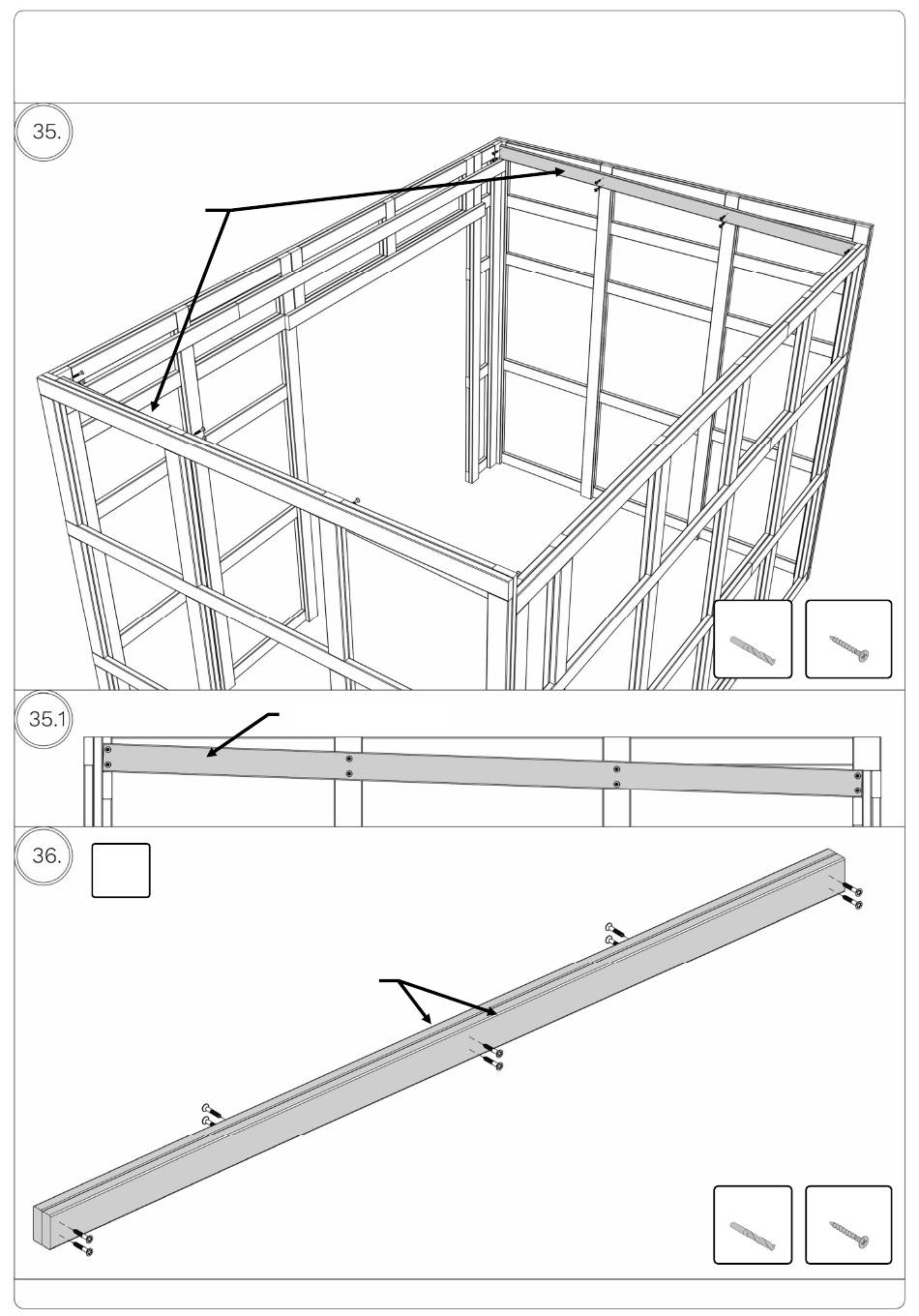 35.

35.1

36.