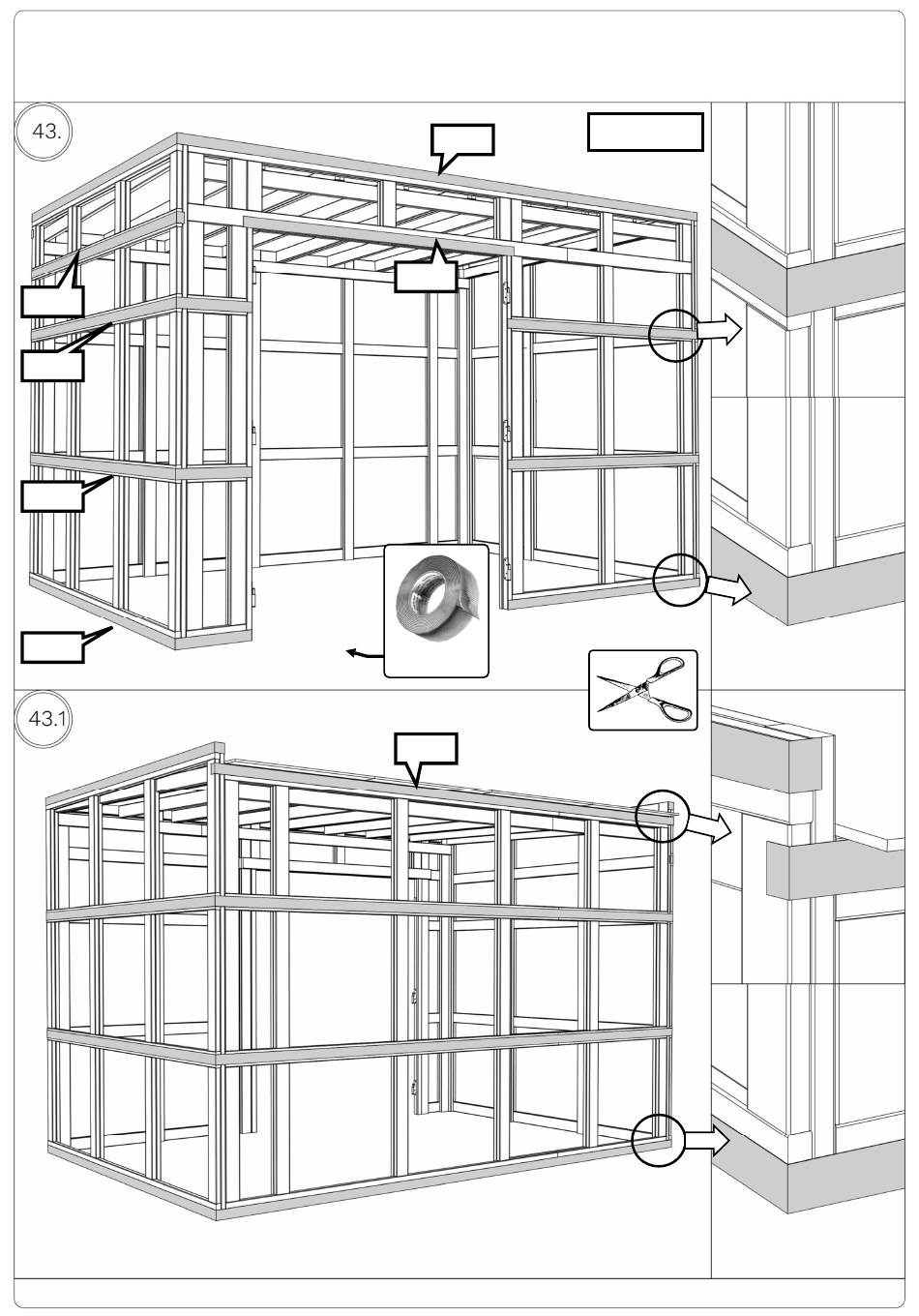 43.

43.1