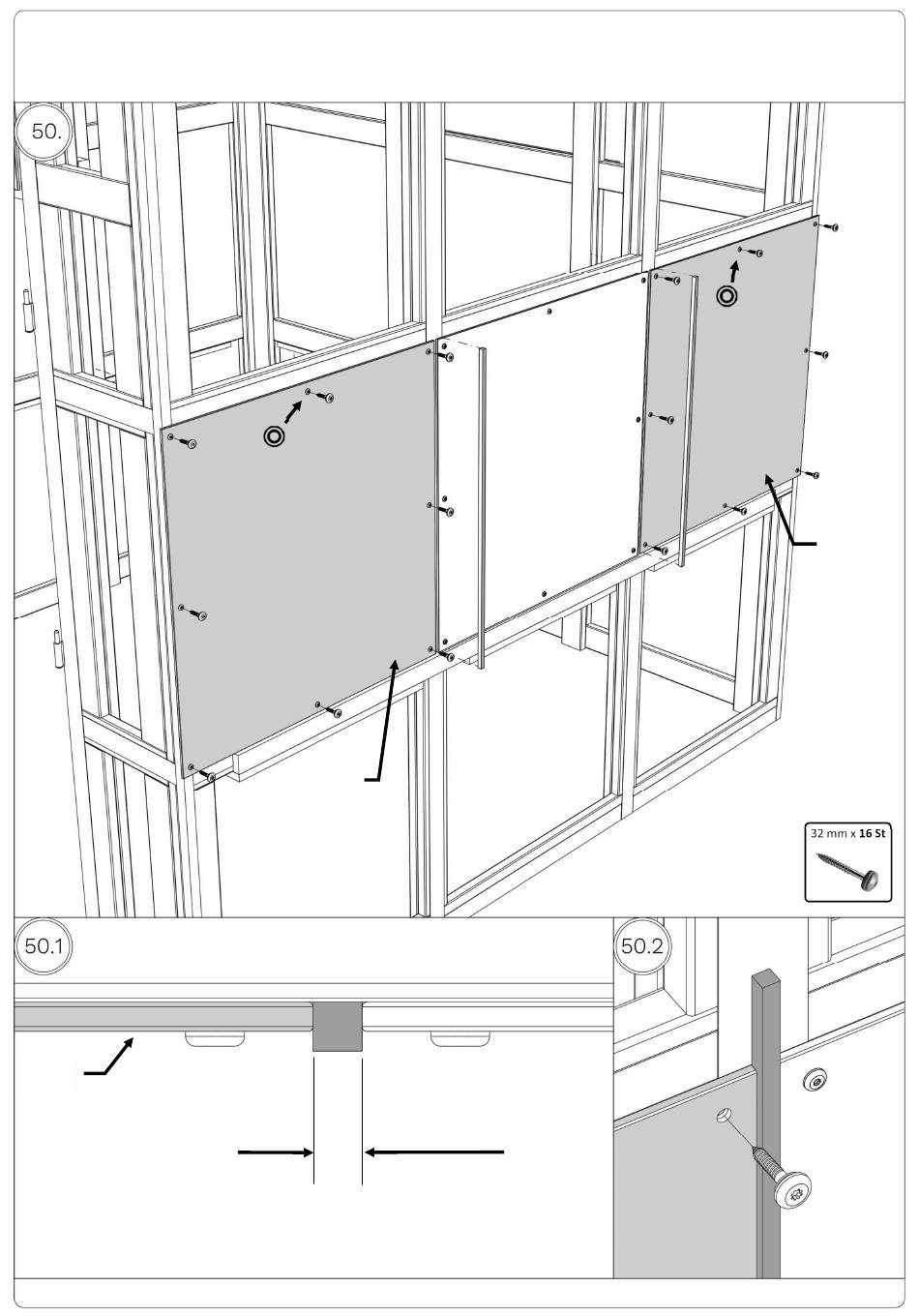 50.

32 mm x **16 St**

50.1

50.2