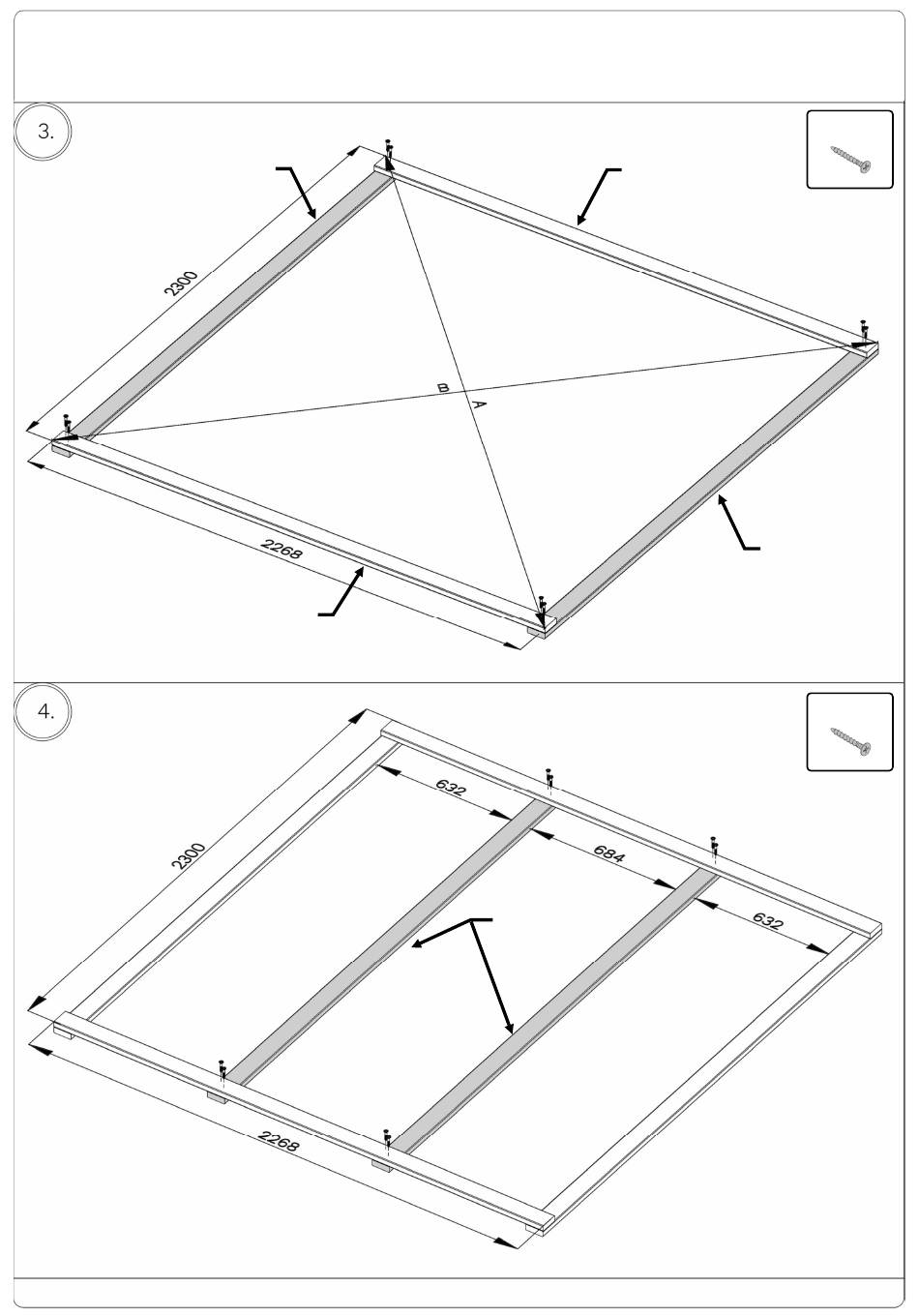 3.

2300

B

A

2268

4.

2300

632

684

632

2268