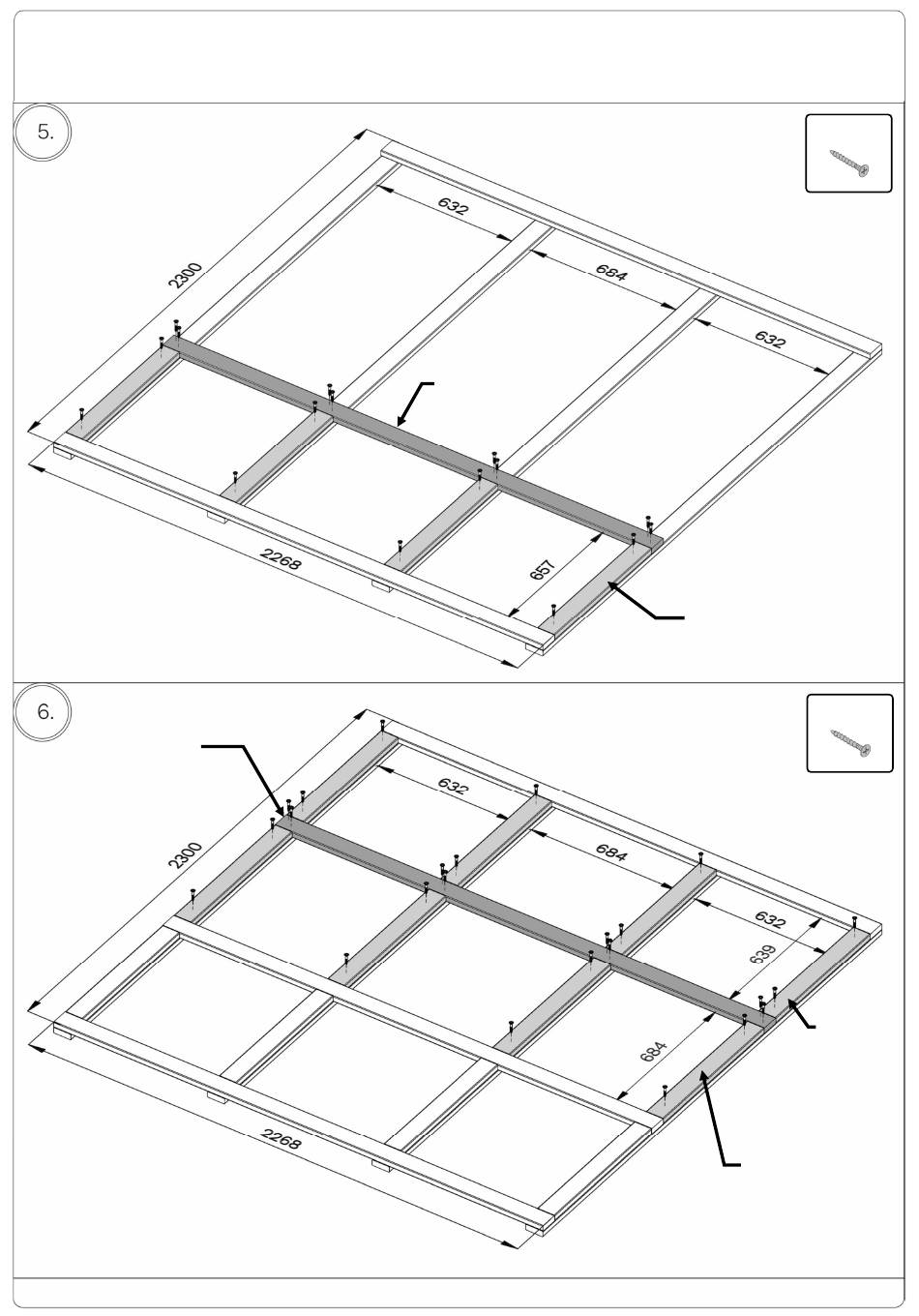 5.

632

684

632

2300

2268

657

6.

632

684

632

639

2300

684

2268