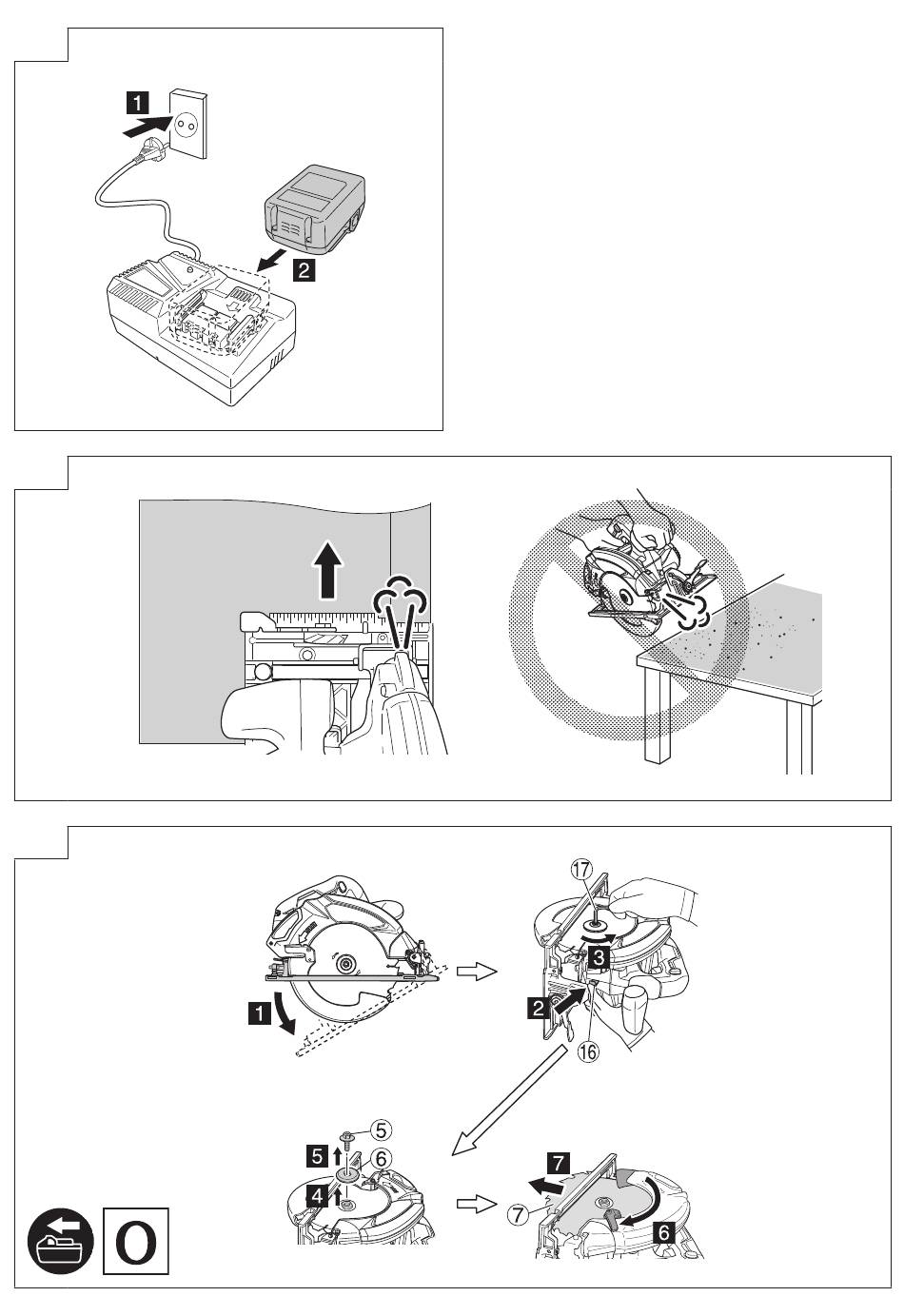 1
2

1
17
3
2
16
5
5
6
4
7
7
6
O