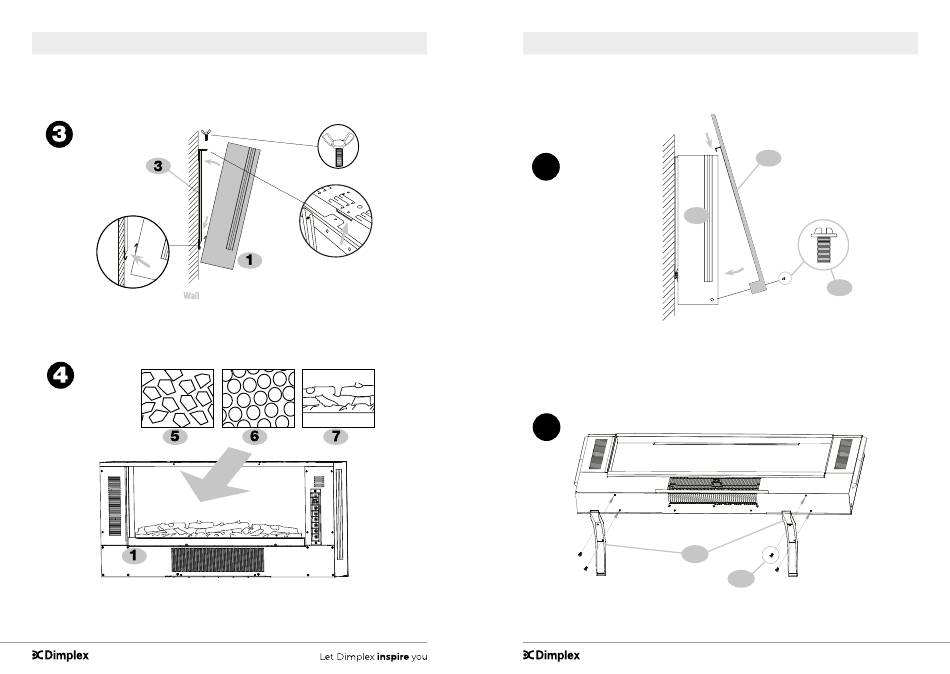 3

3

1

Wall

4

5

6

7

1

Dimplex

Let Dimplex inspire you

Dimplex