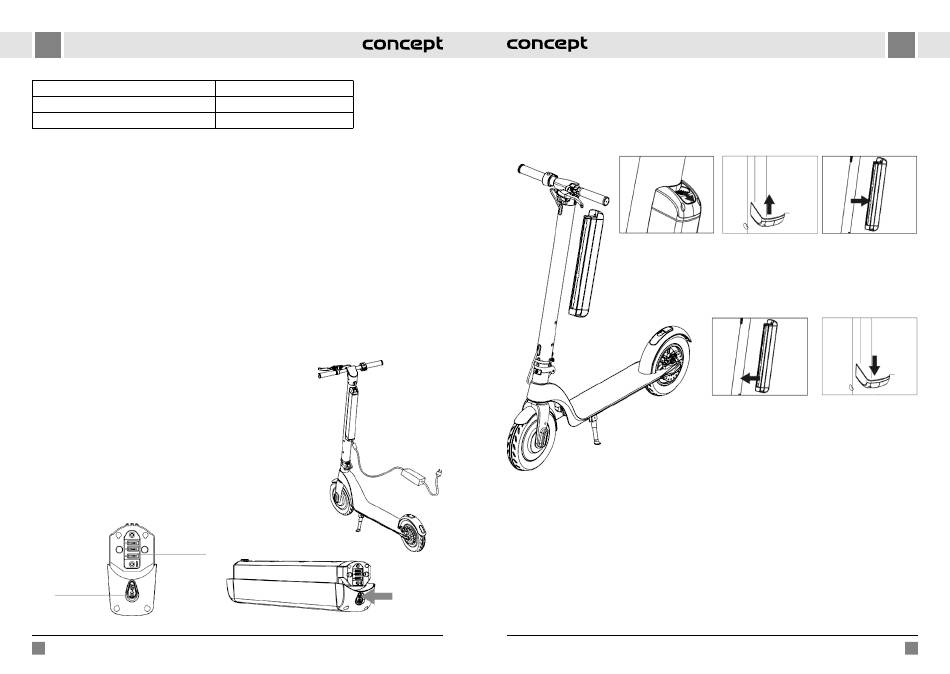 concept concept