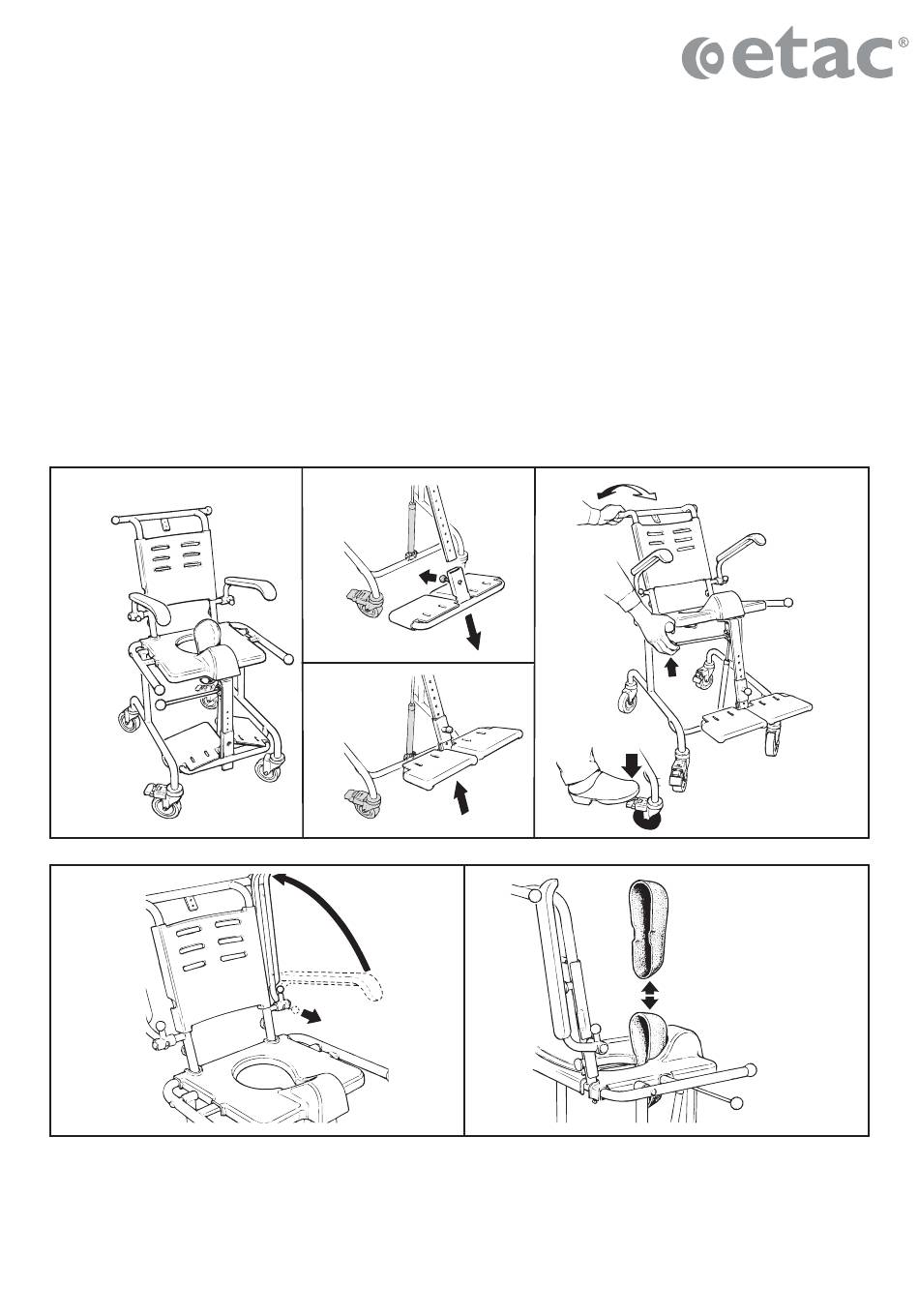 etac®