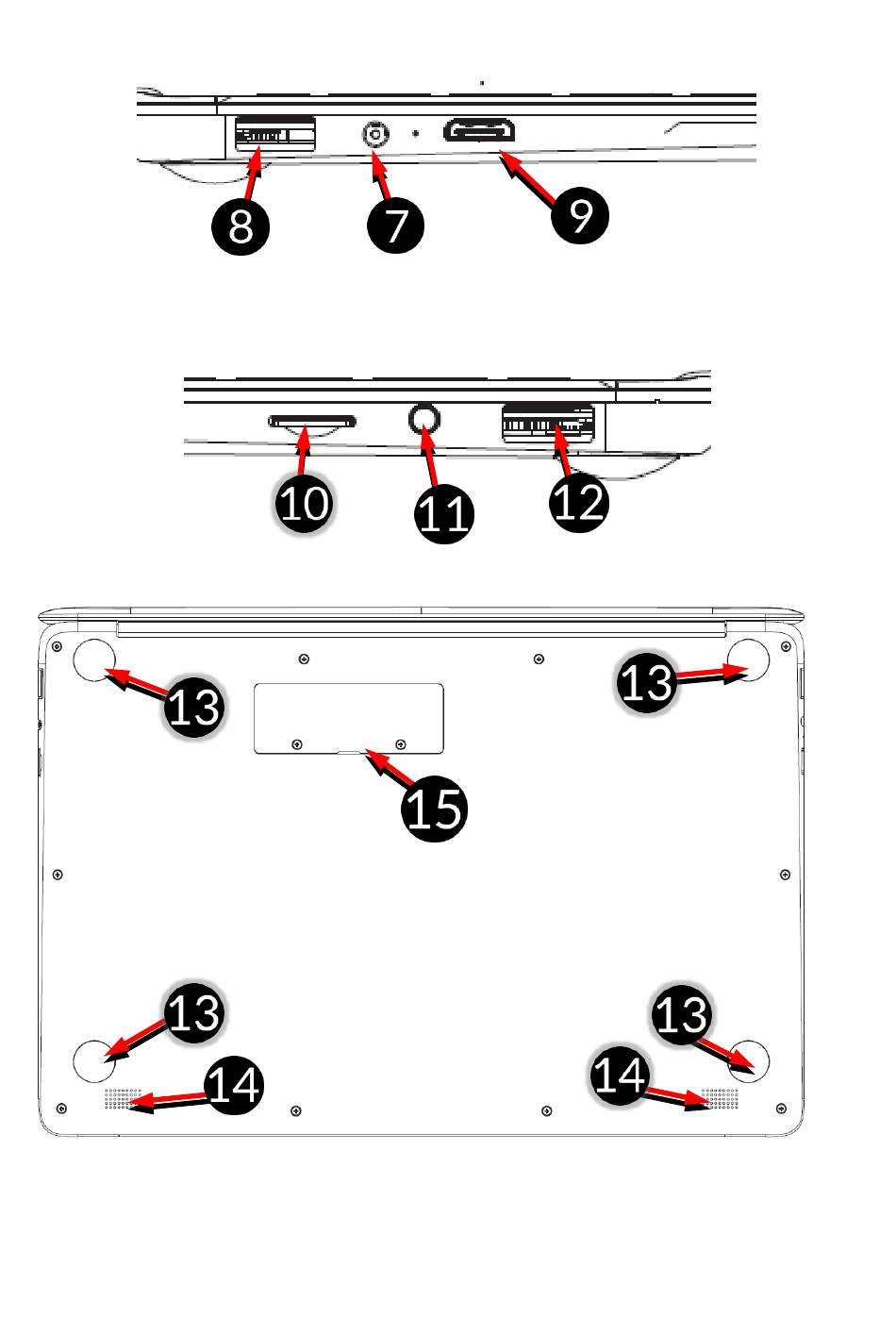 8 7 9

10 11 12

13 13

15

13 13

14 14